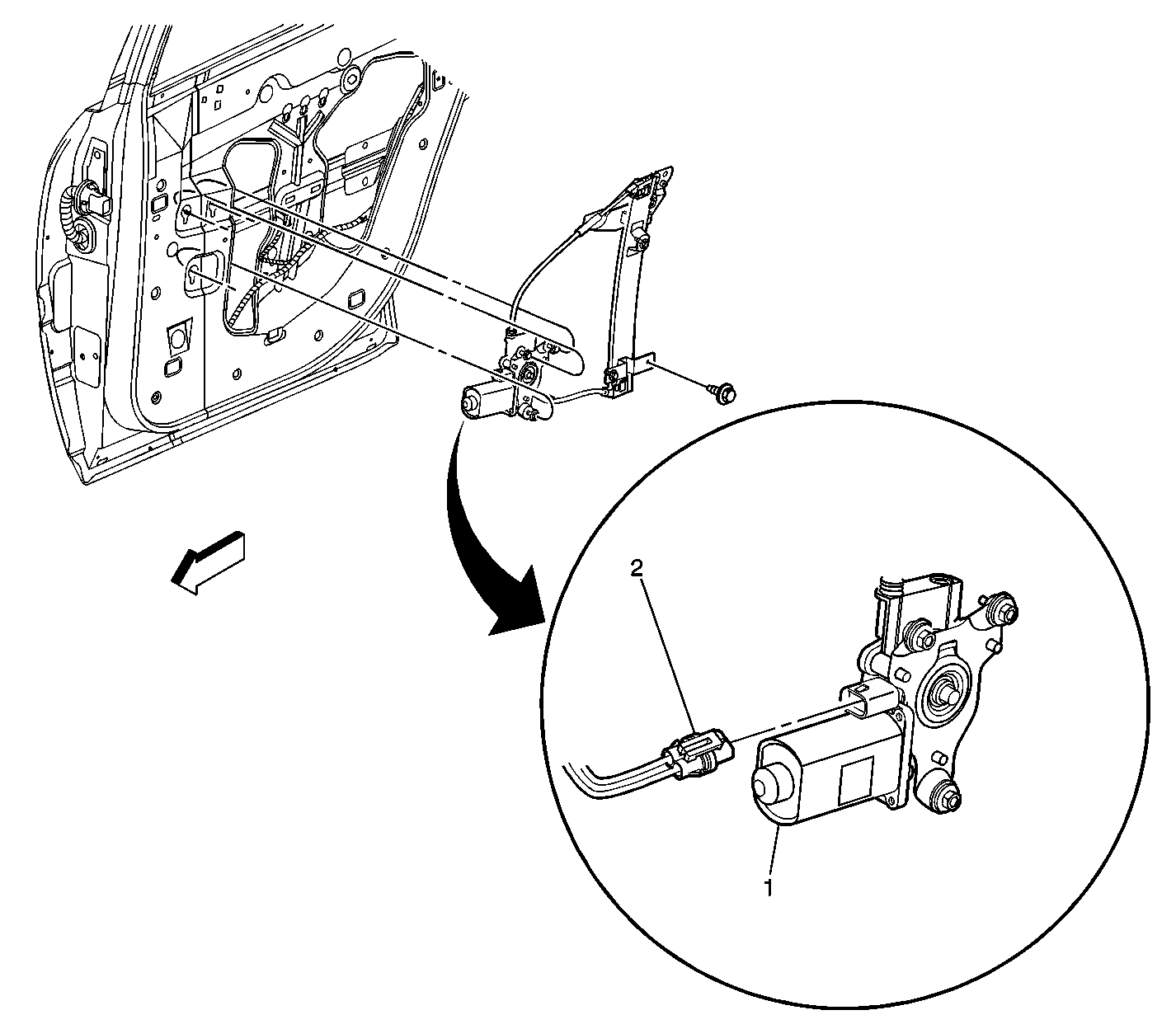 2

1