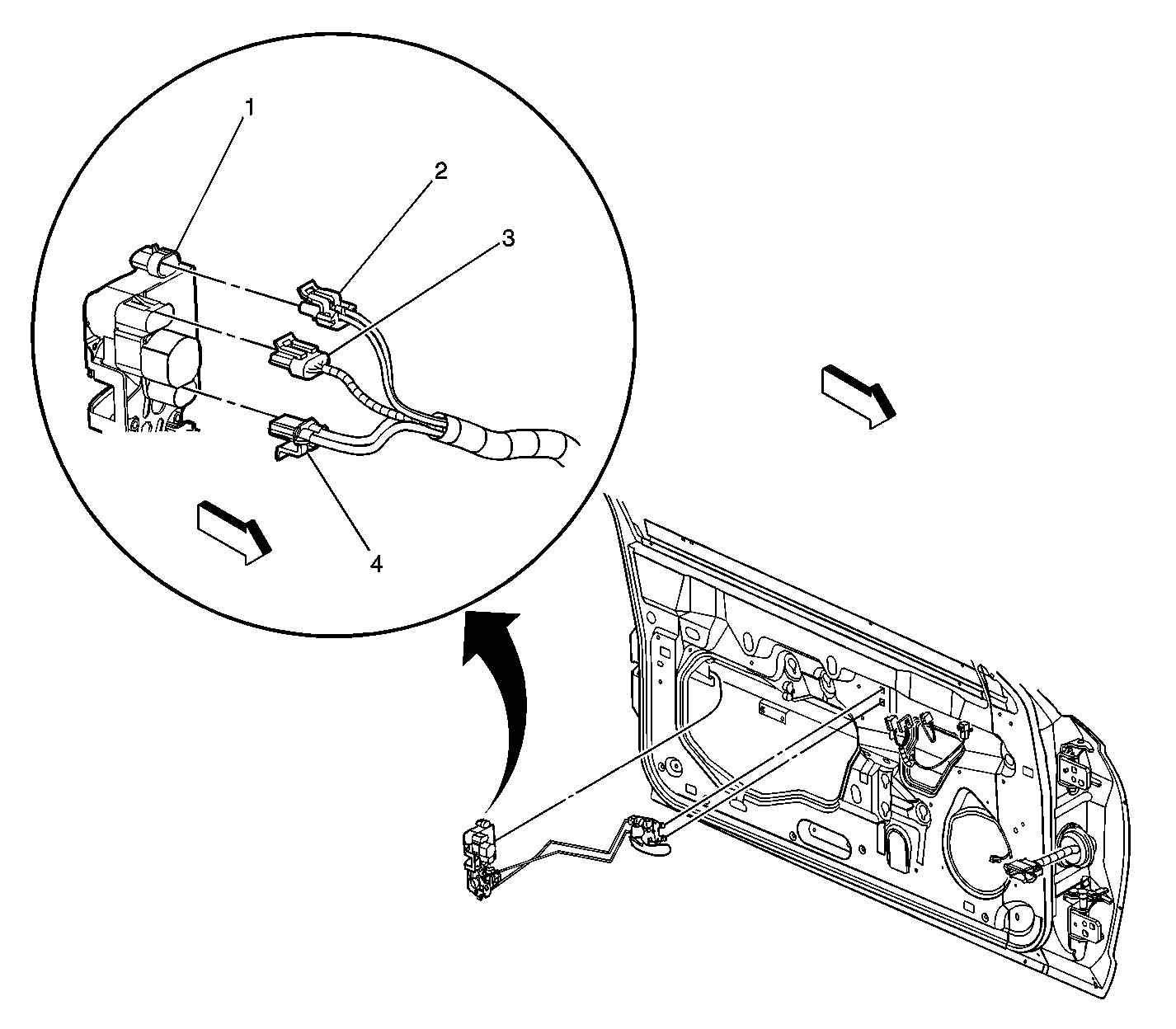 1
2
3
4