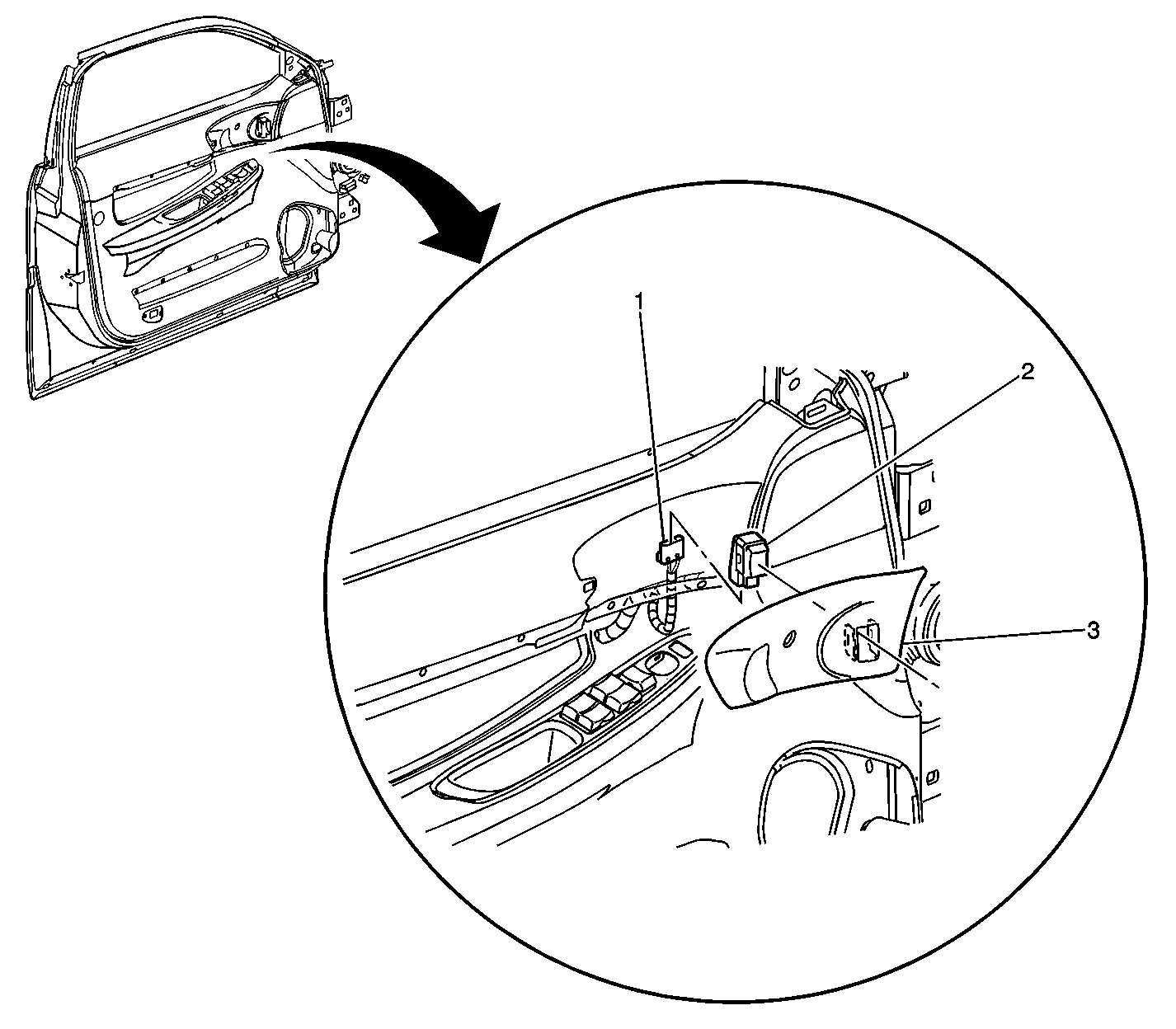 1
2
3