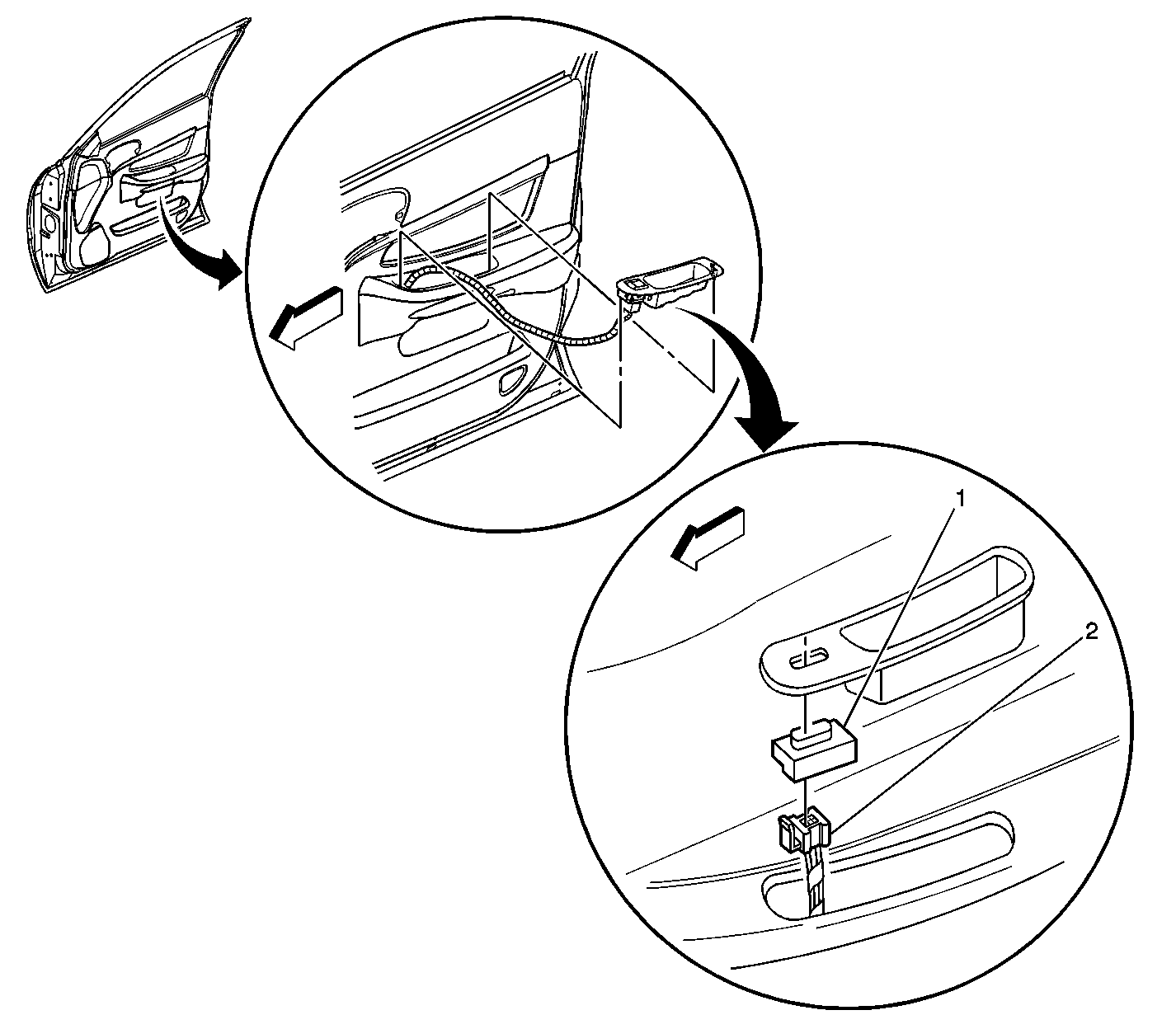 1
2