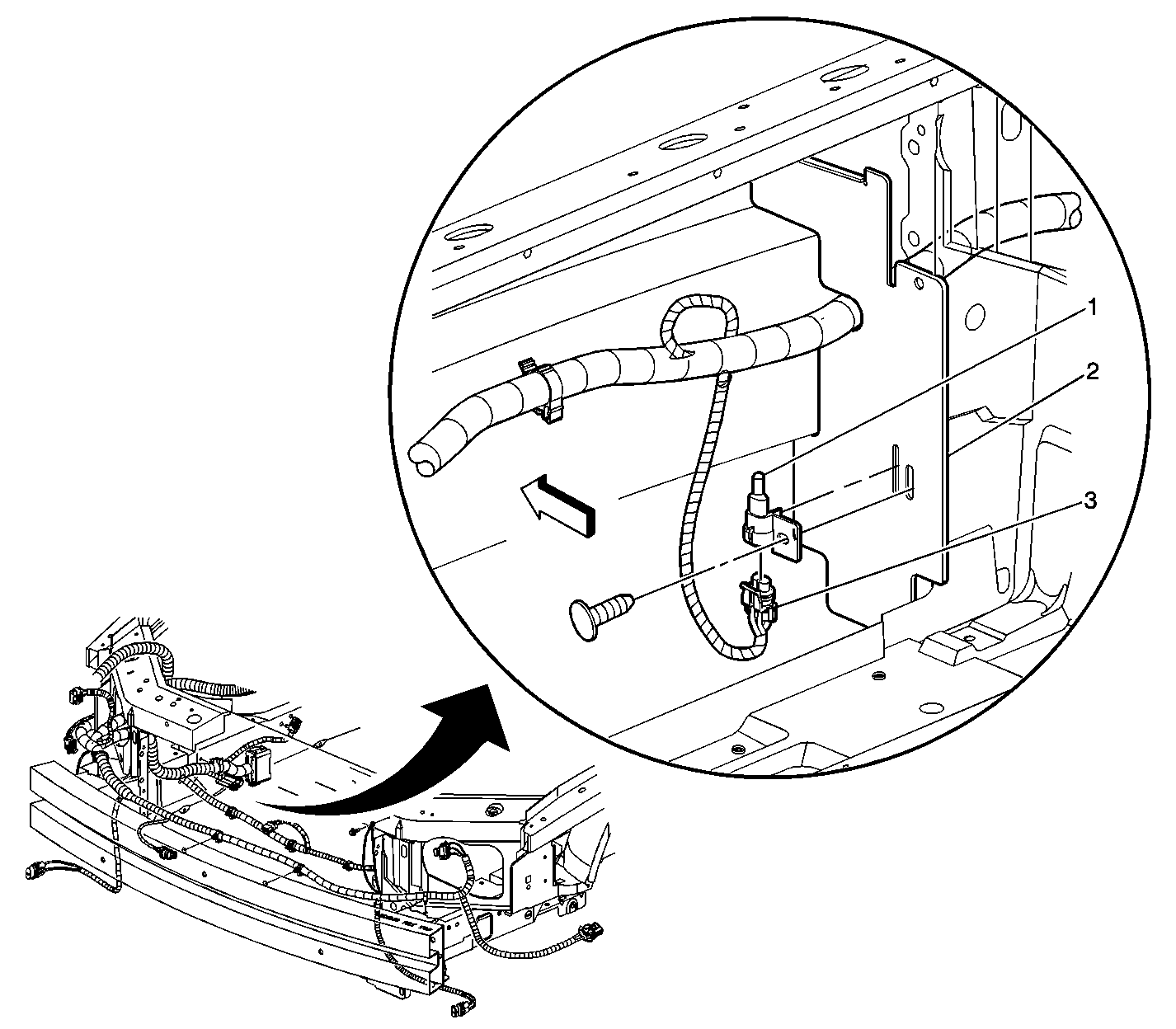 1
2
3