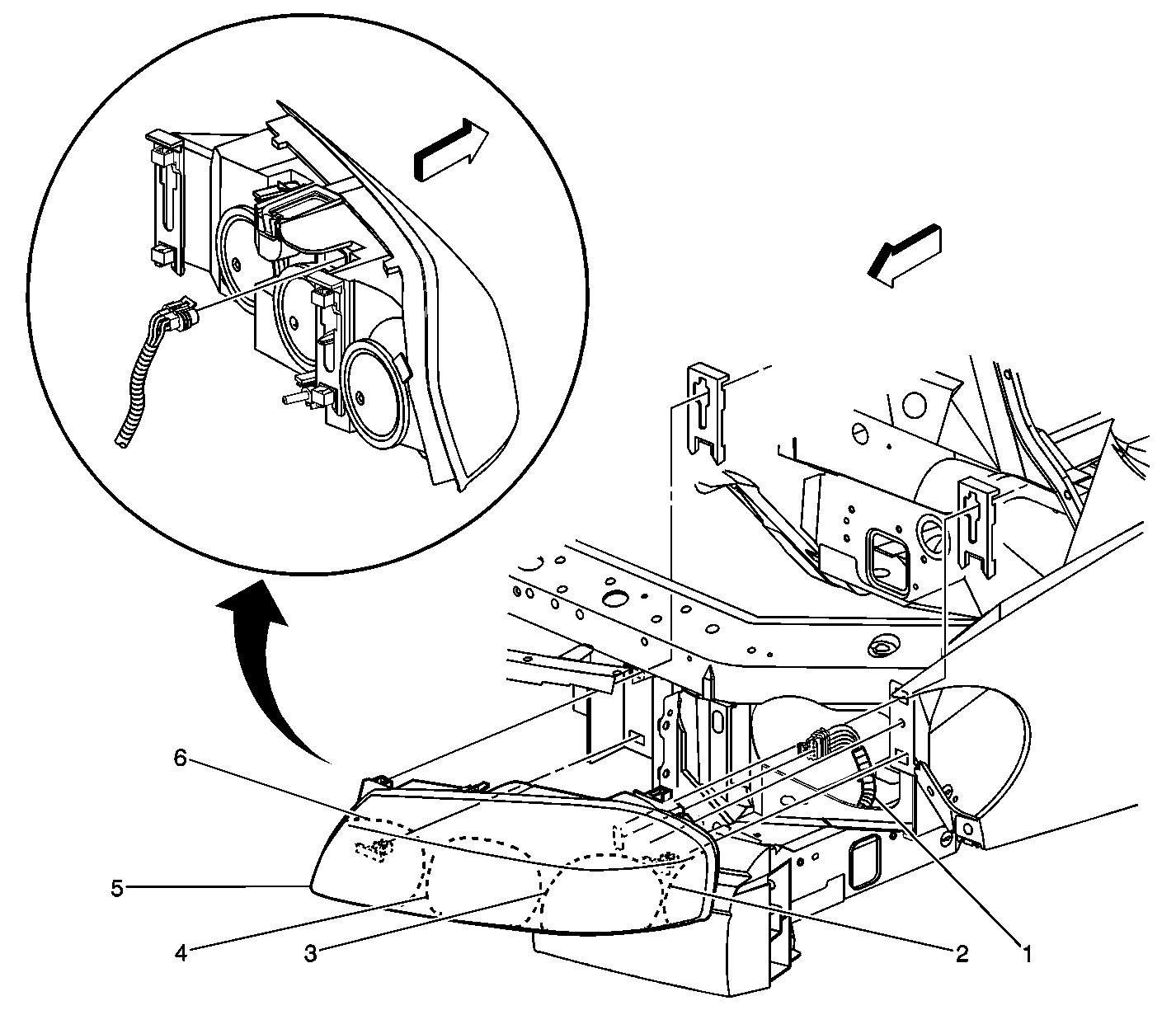 6
5
4
3
2
1