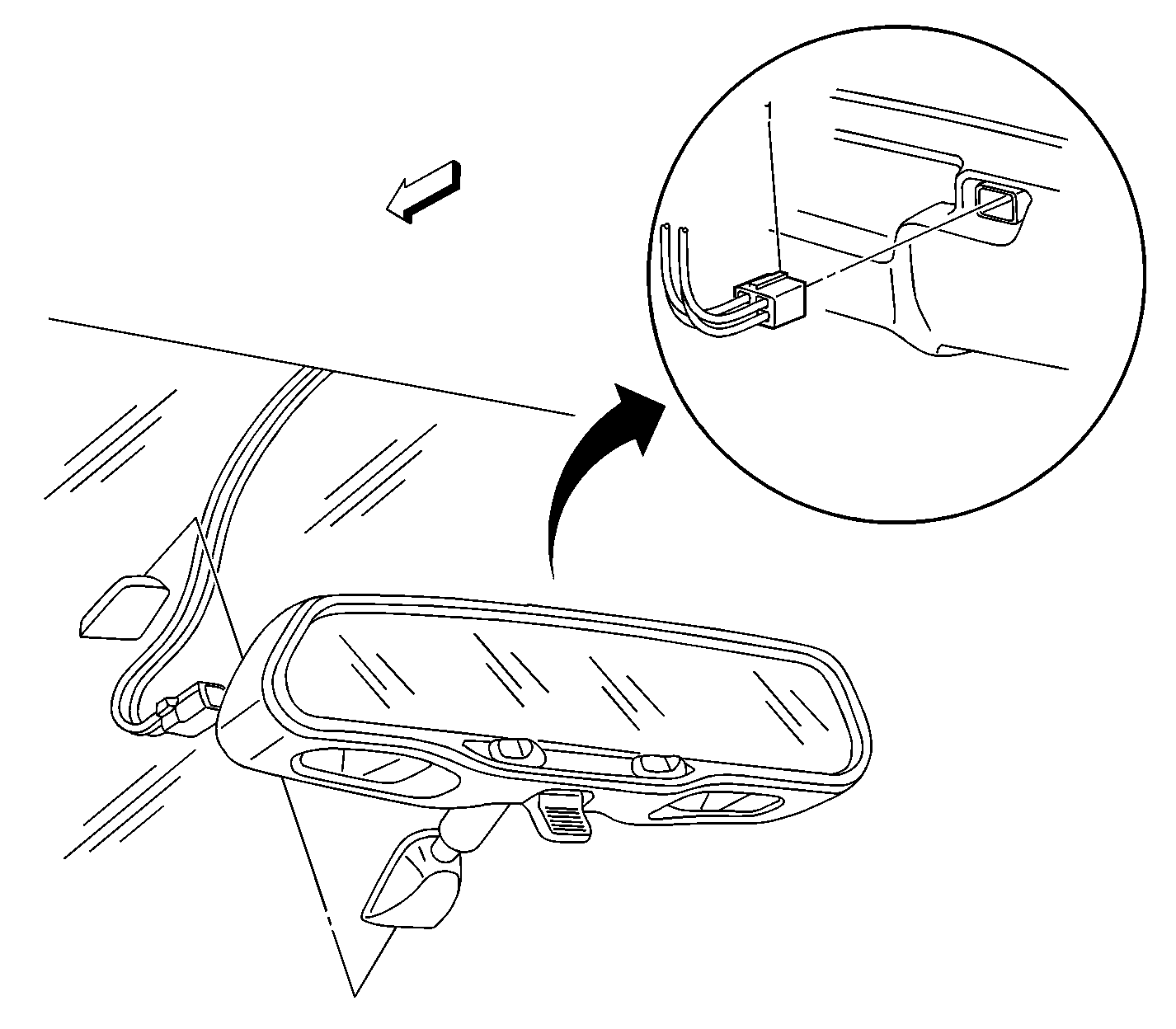 1