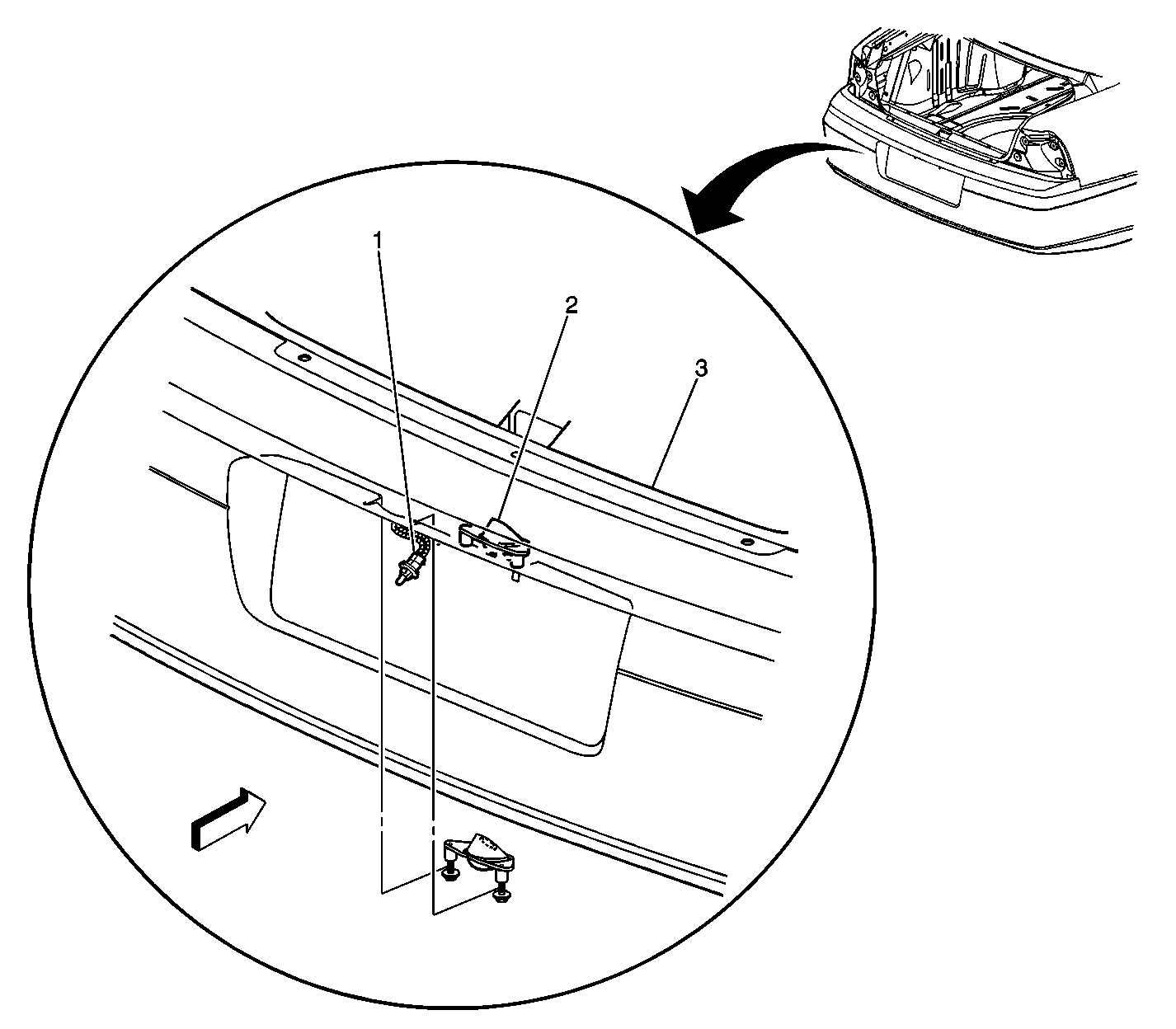 1
2
3