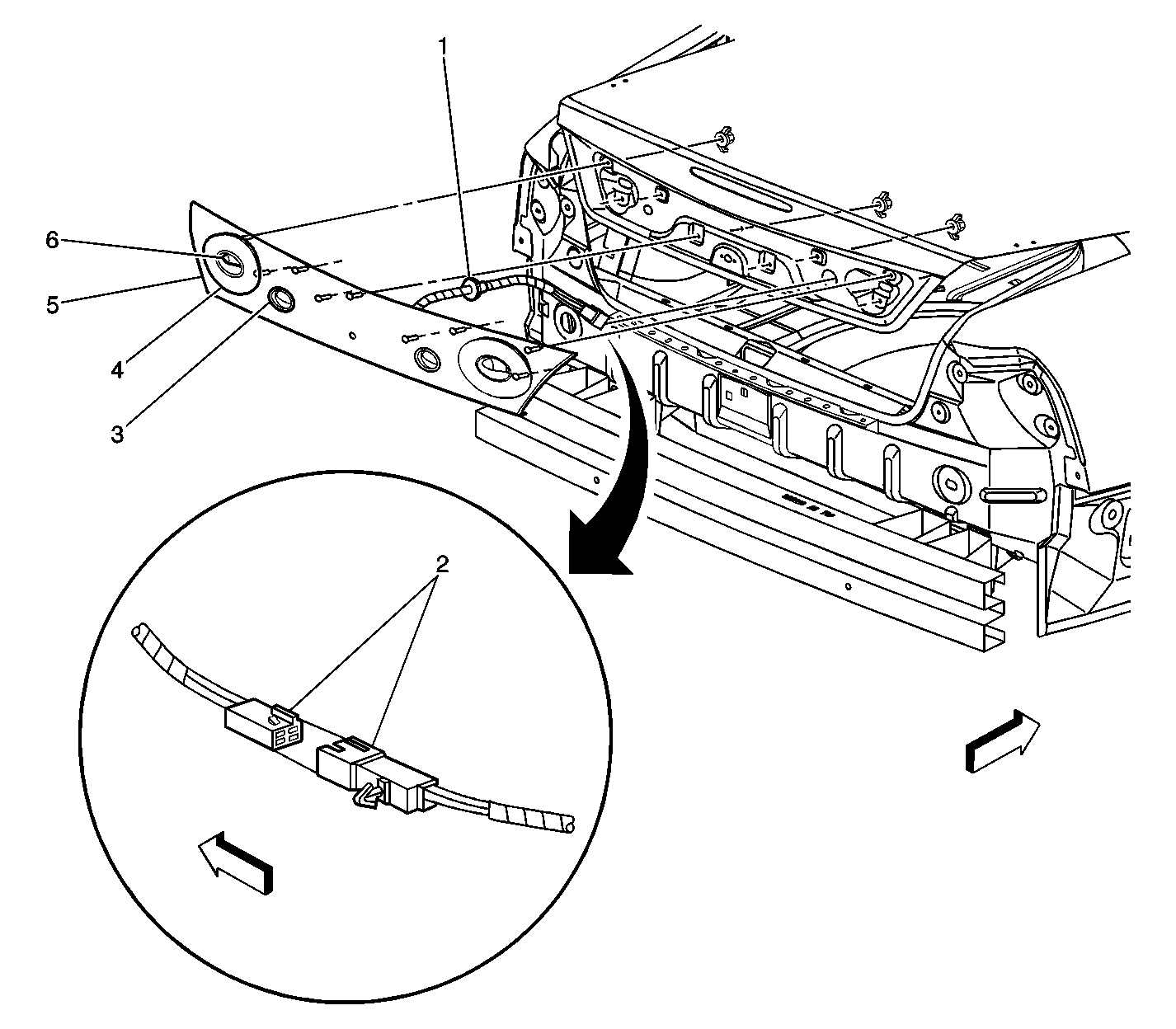 1
6
5
4
3
2