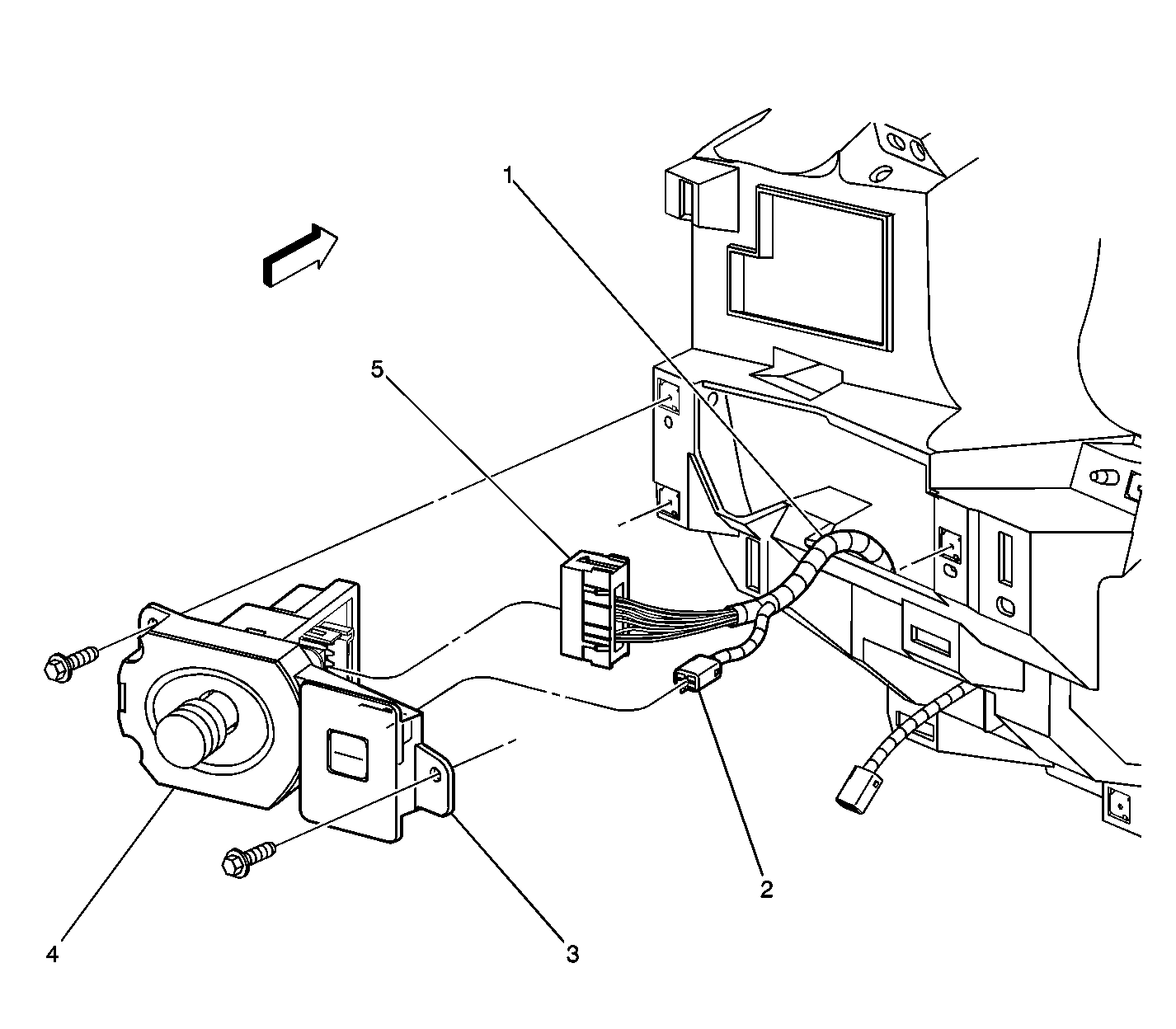 1
5
2
4
3