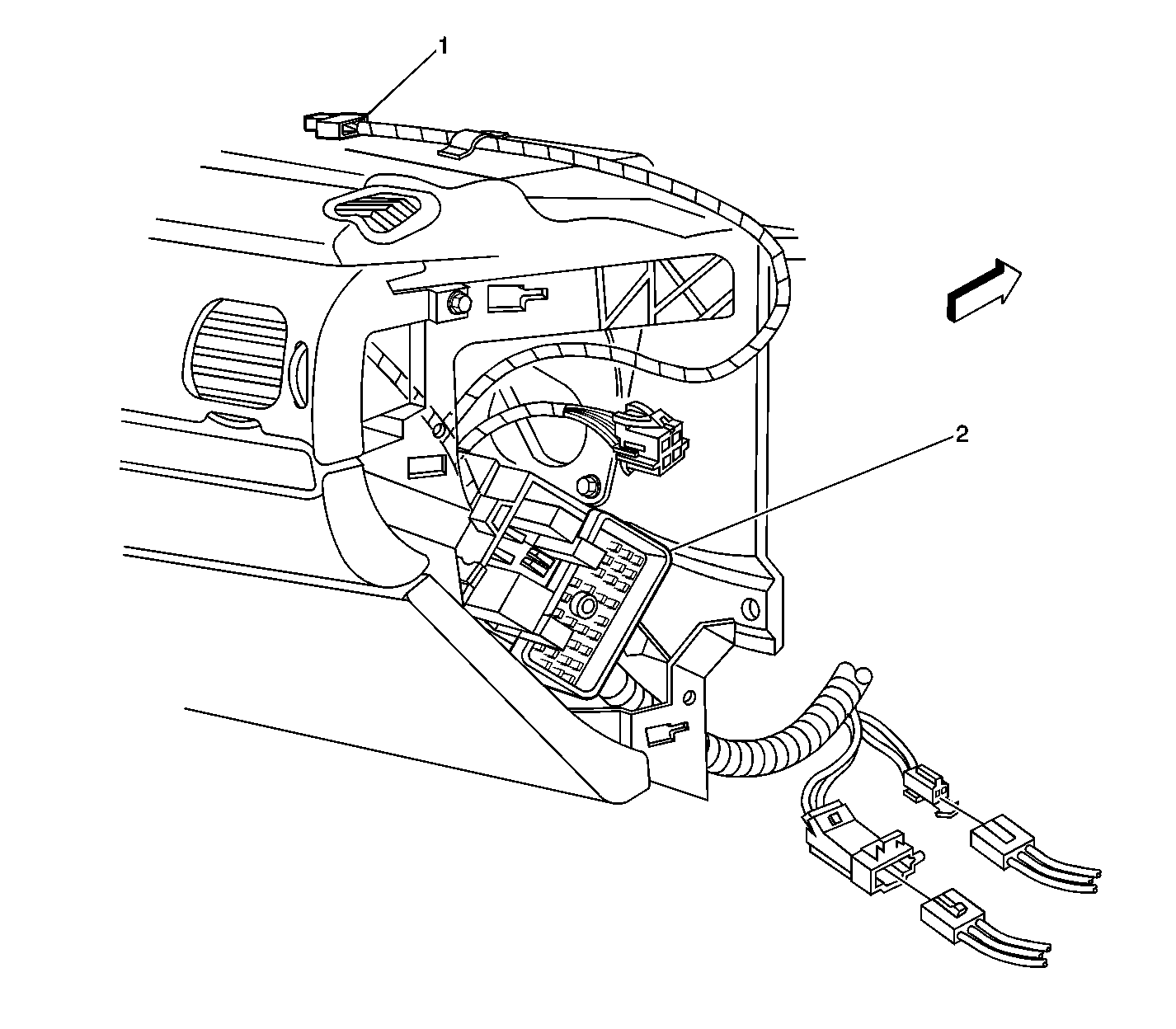 1
2