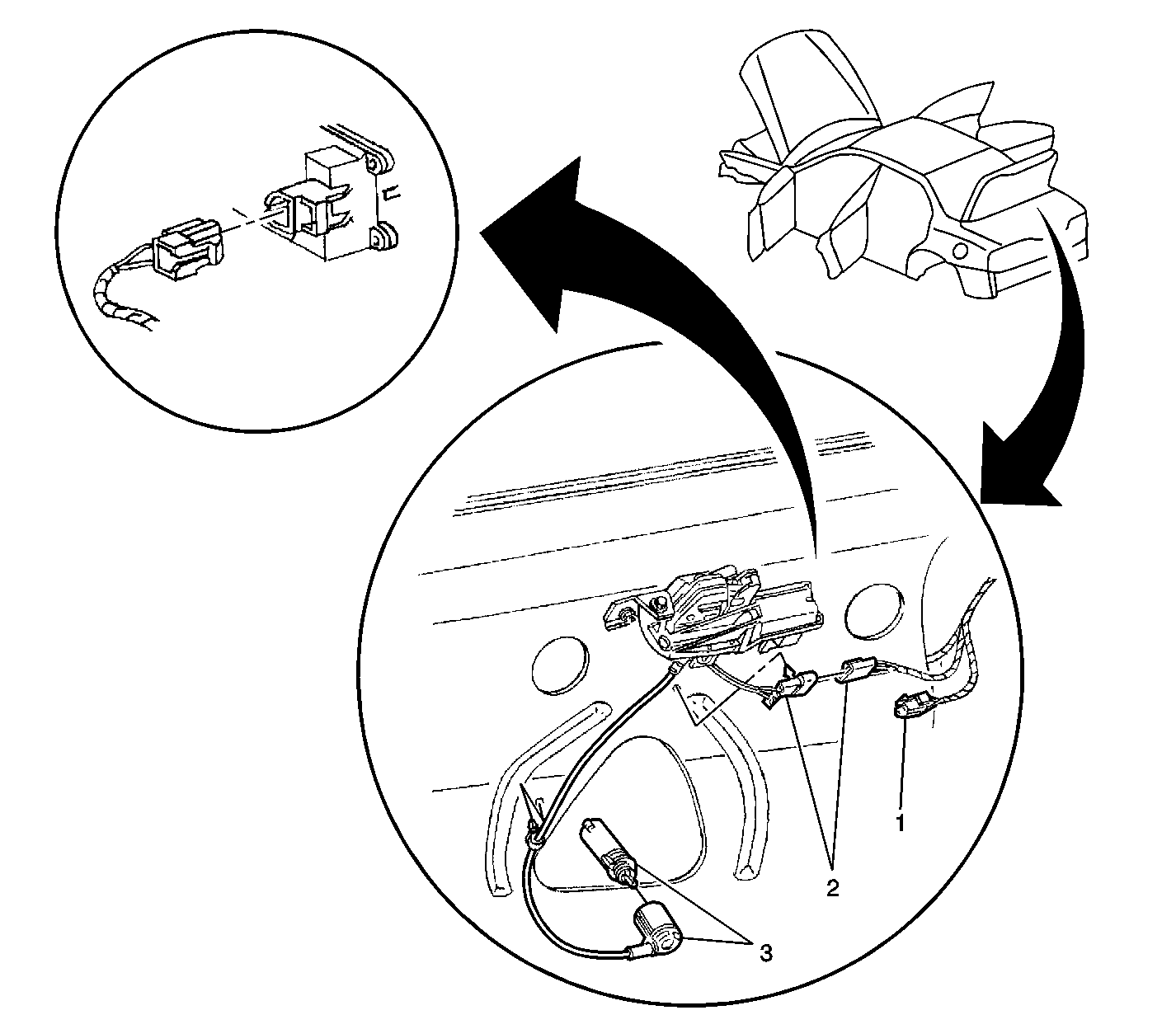 1
2
3