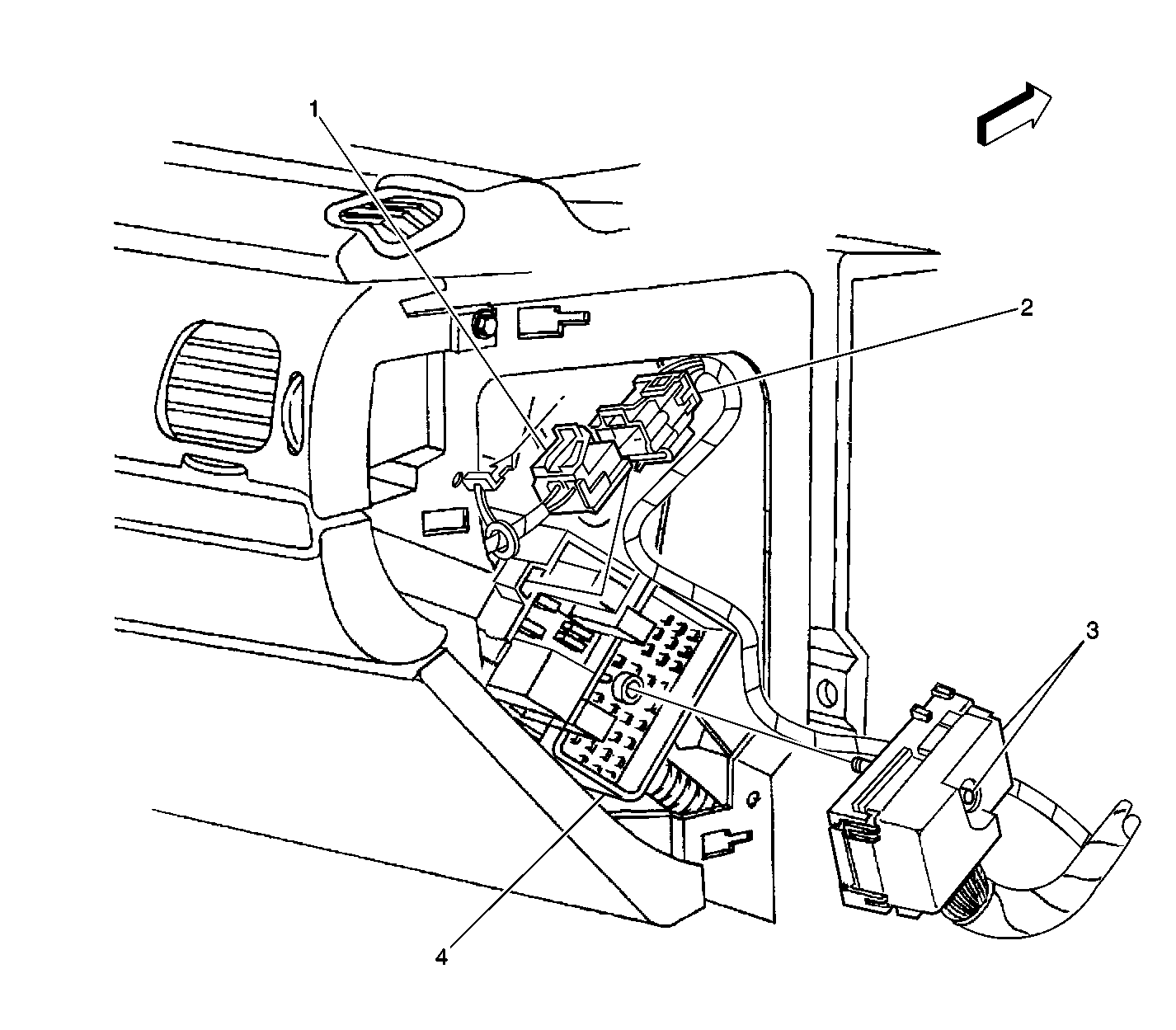 1
2
3
4