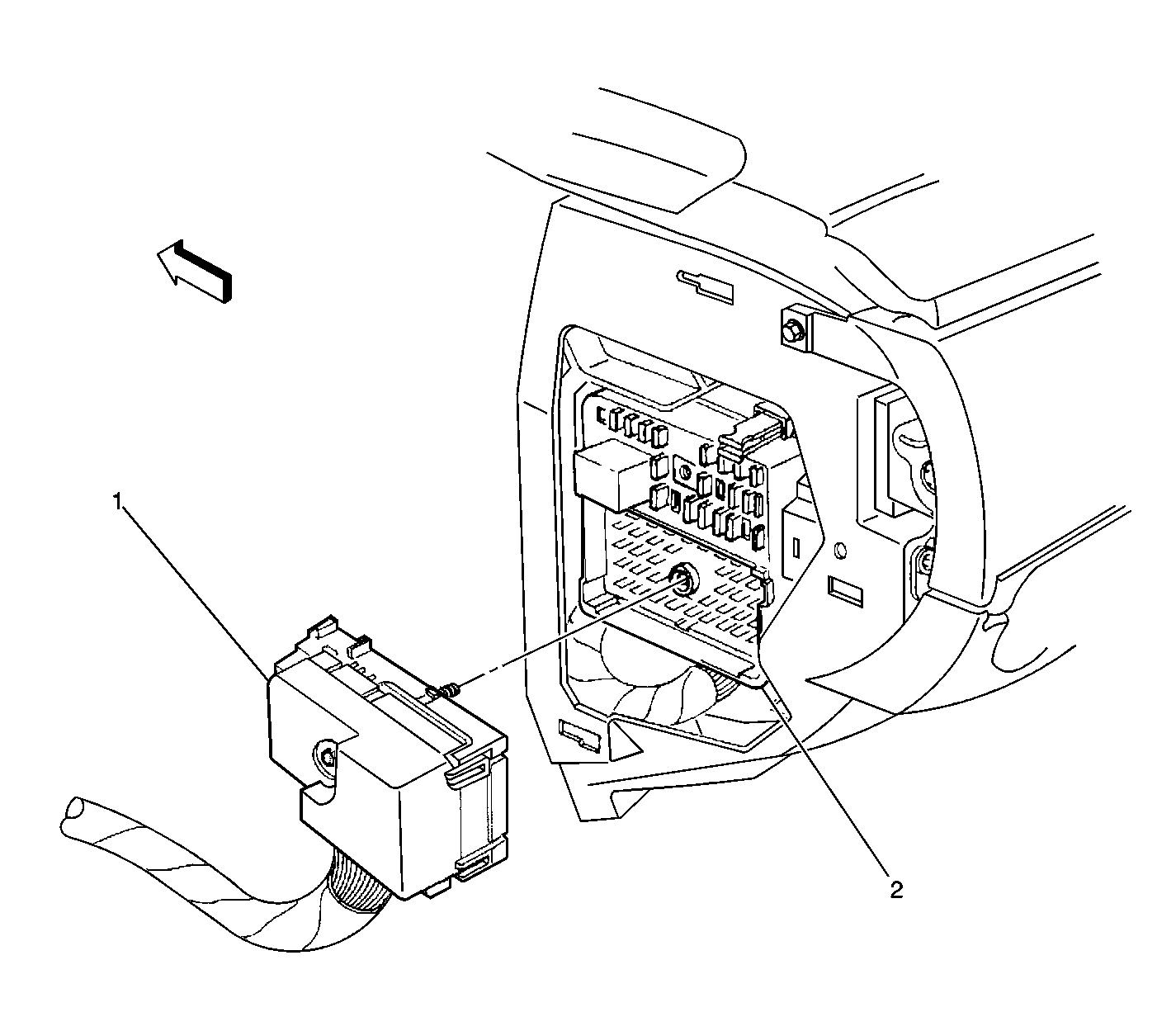 1

2