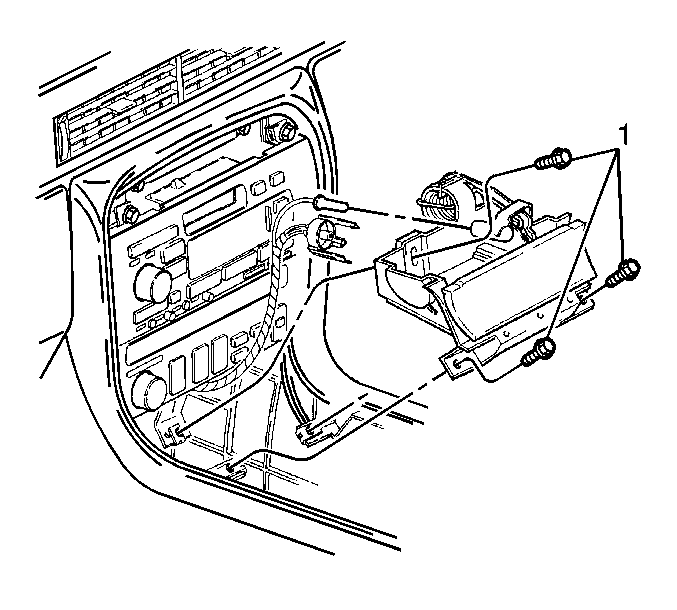 1