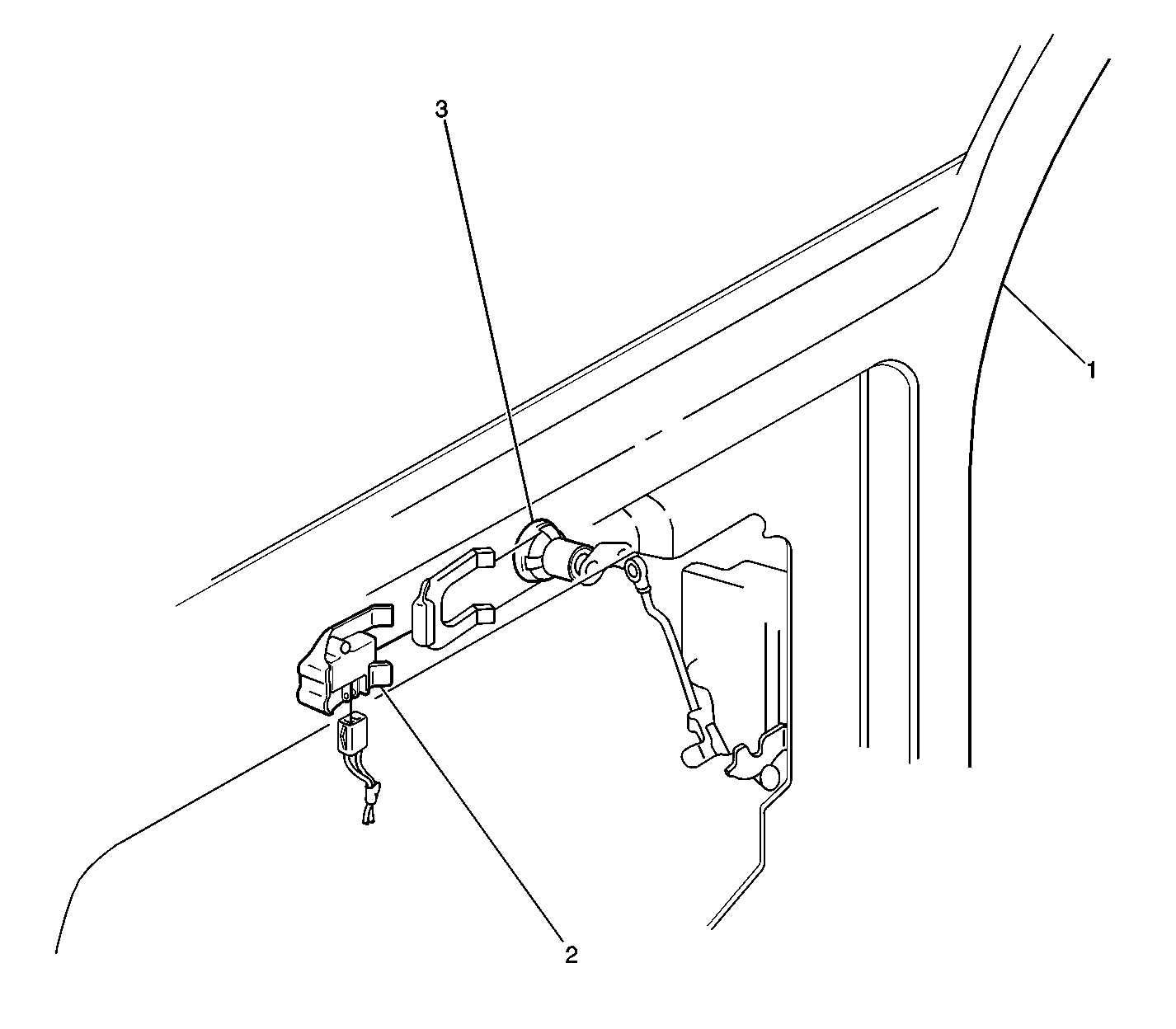 3
1
2