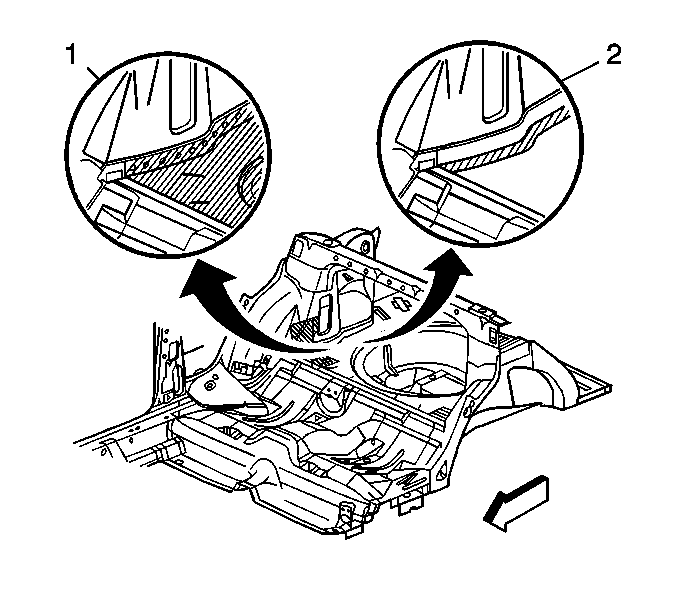 1

2