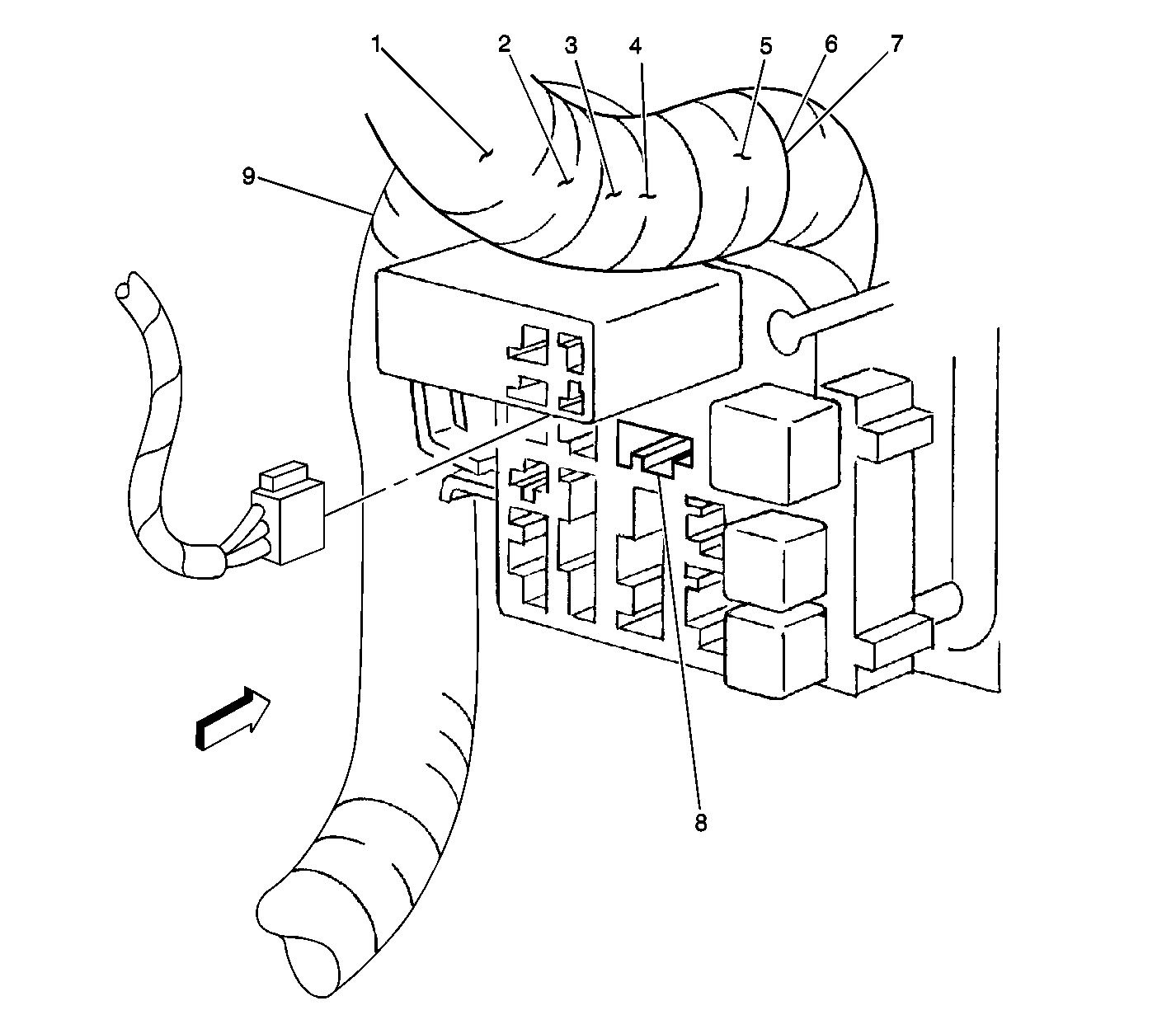 1
2
3
4
5
6
7
9
8