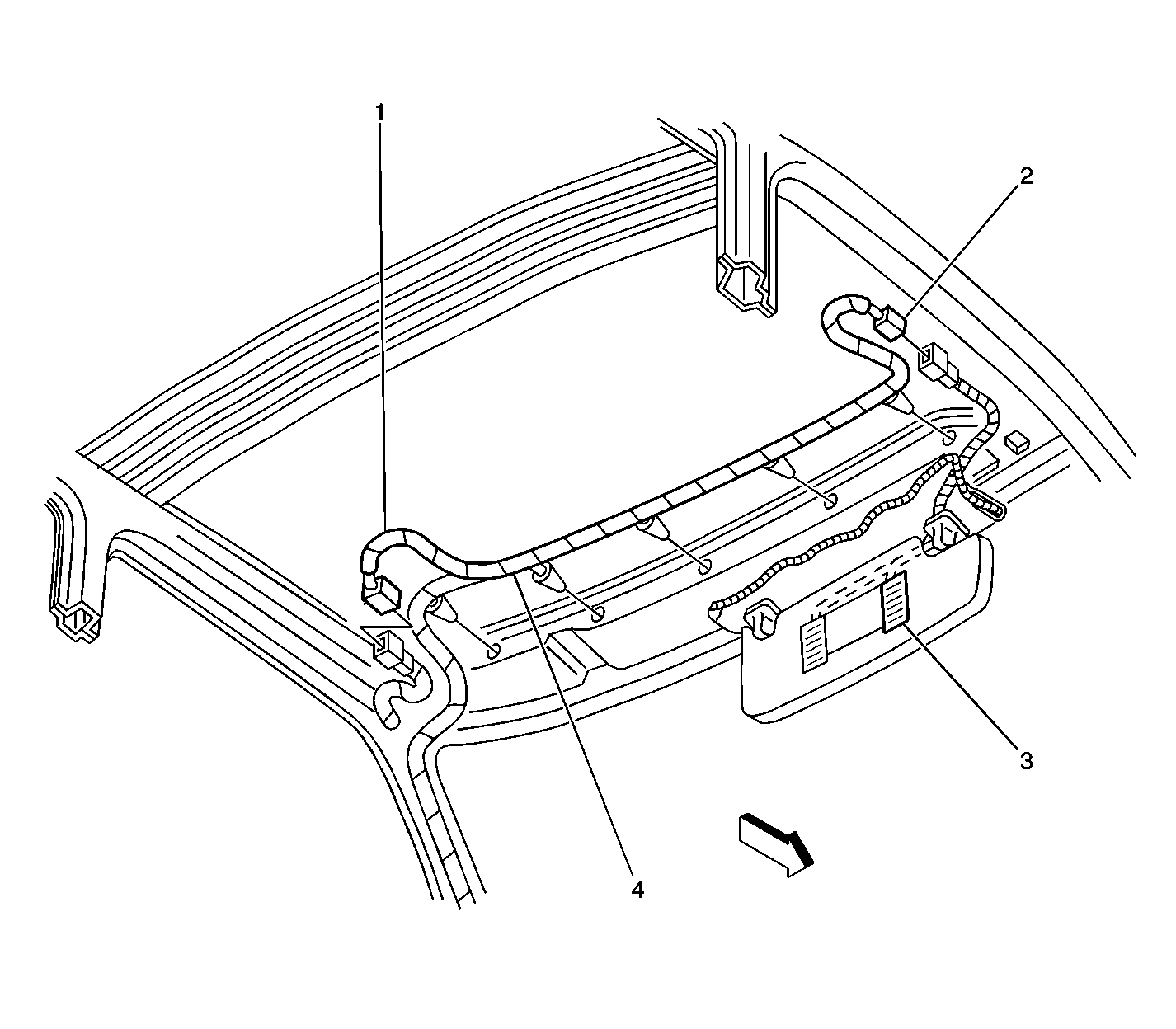 1
2
3
4