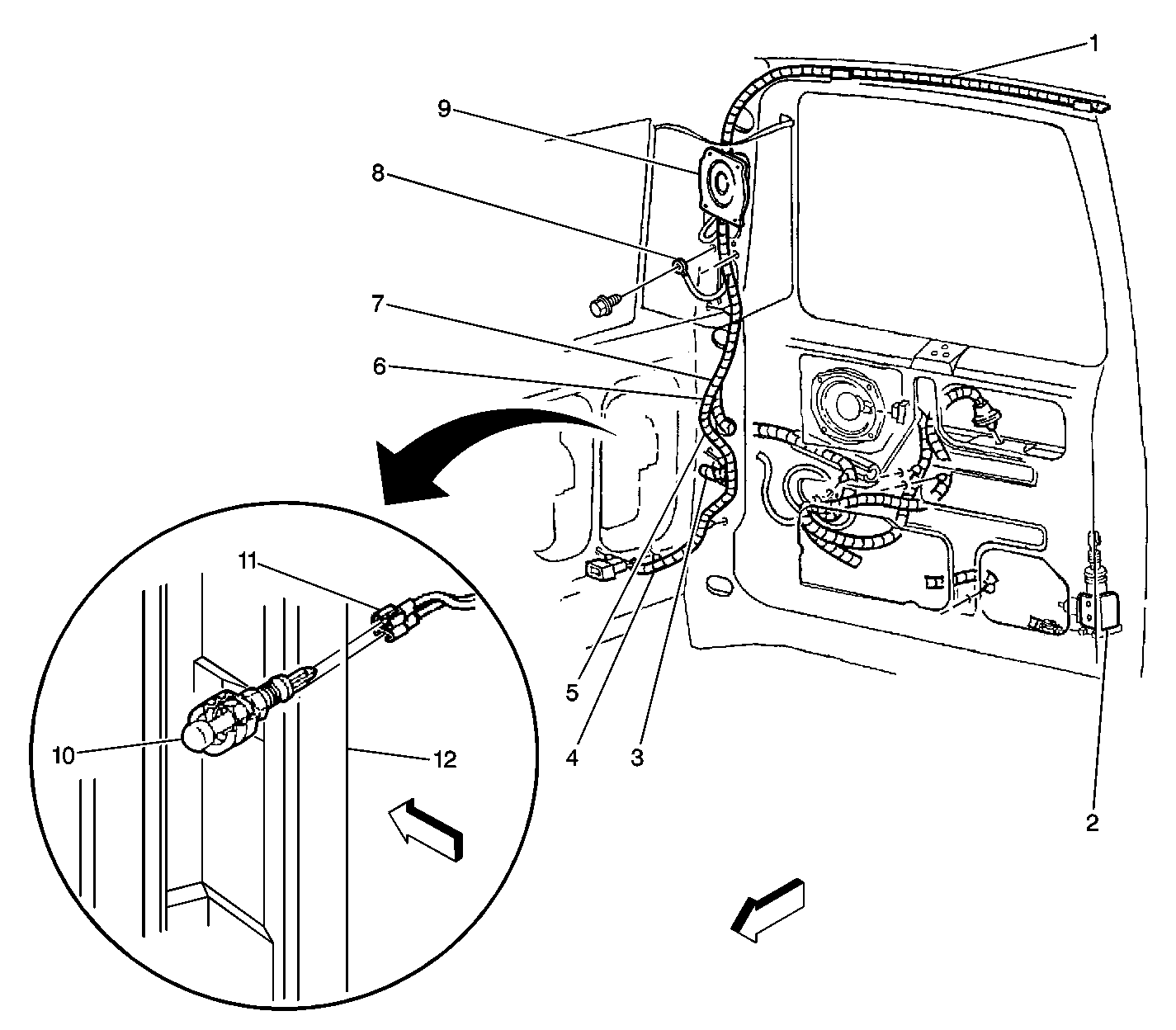 1
9
8
7
6
11
10
12
5
4
3
2