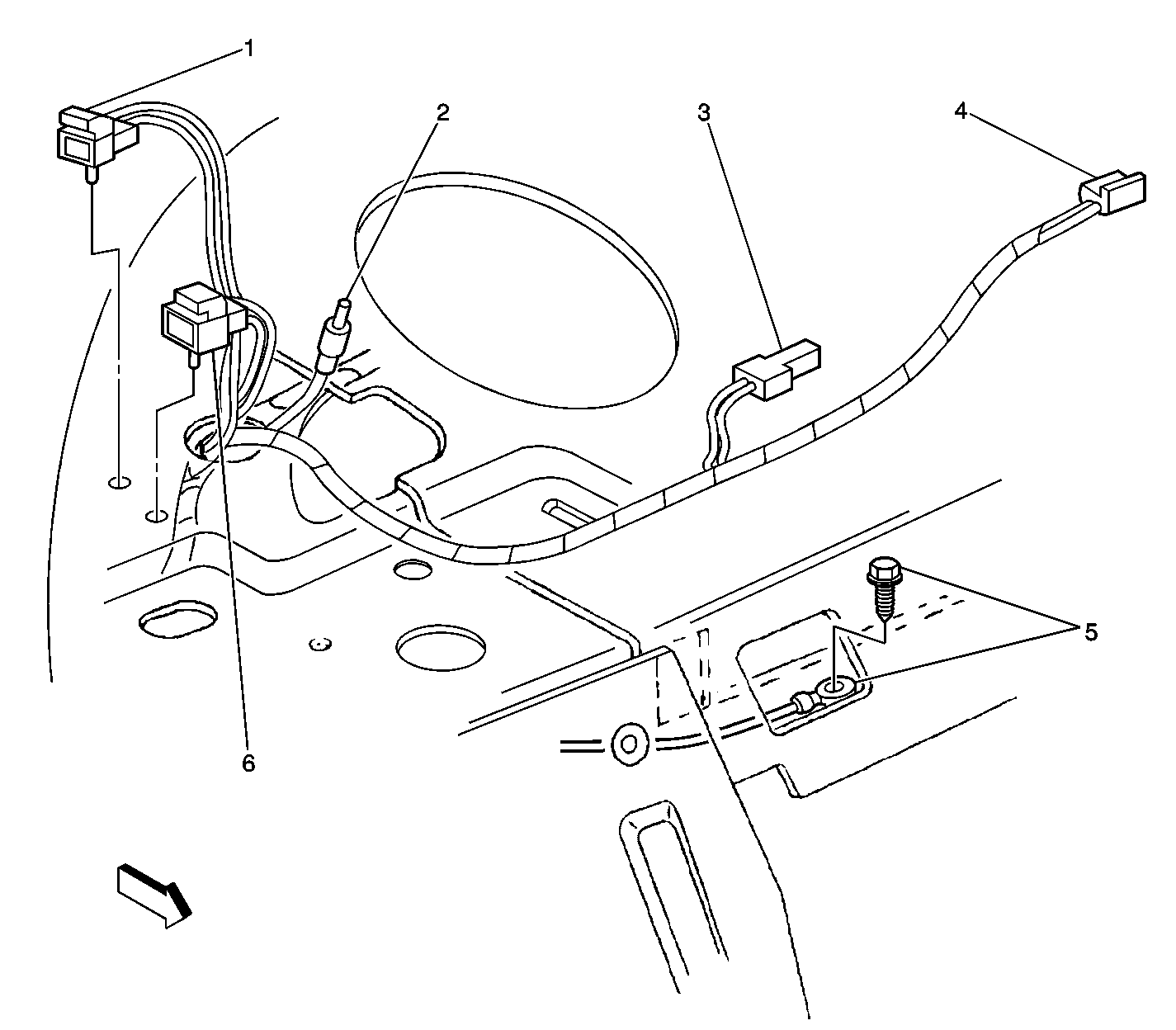 1
2
3
4
5
6