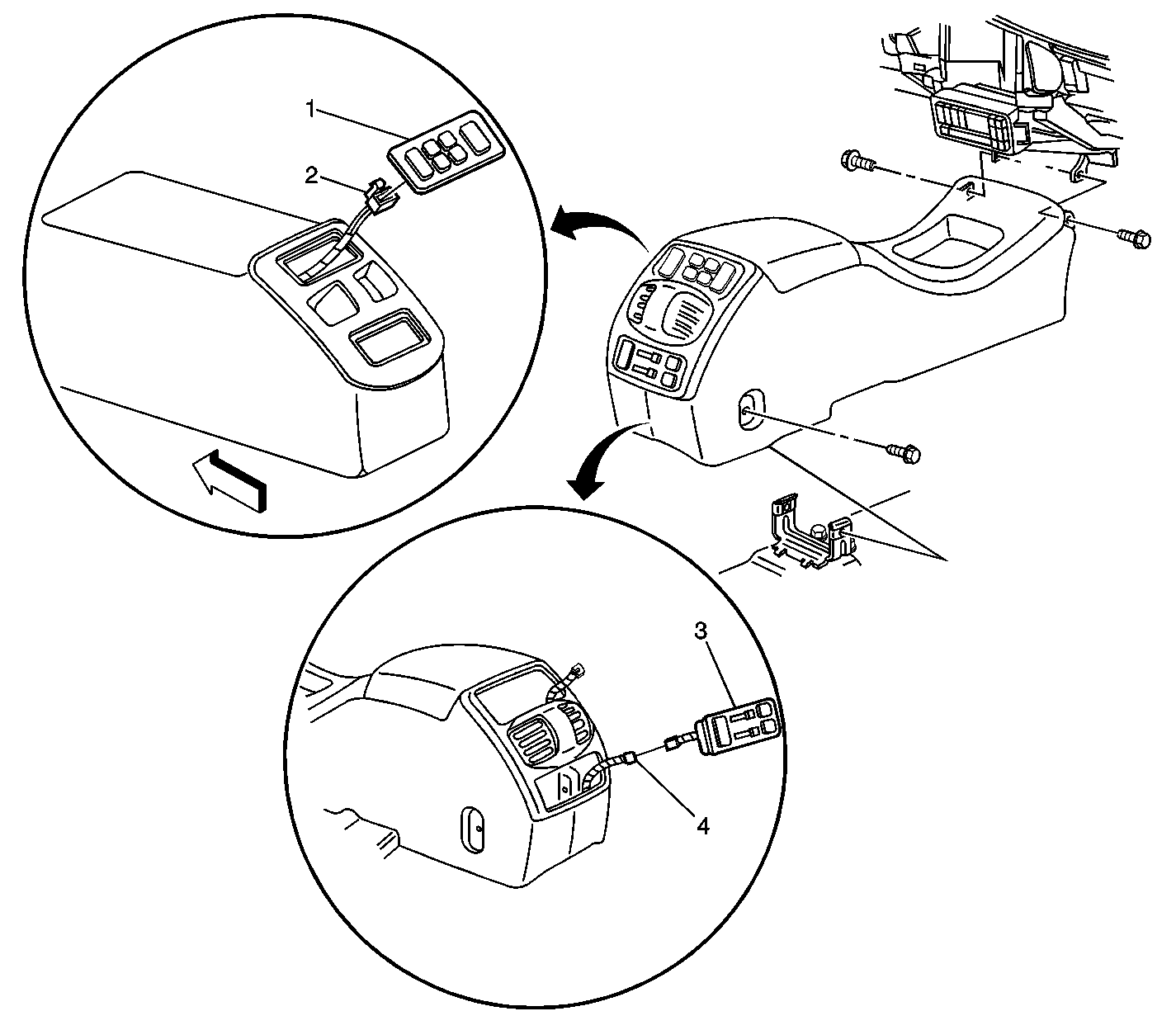 1
2
3
4