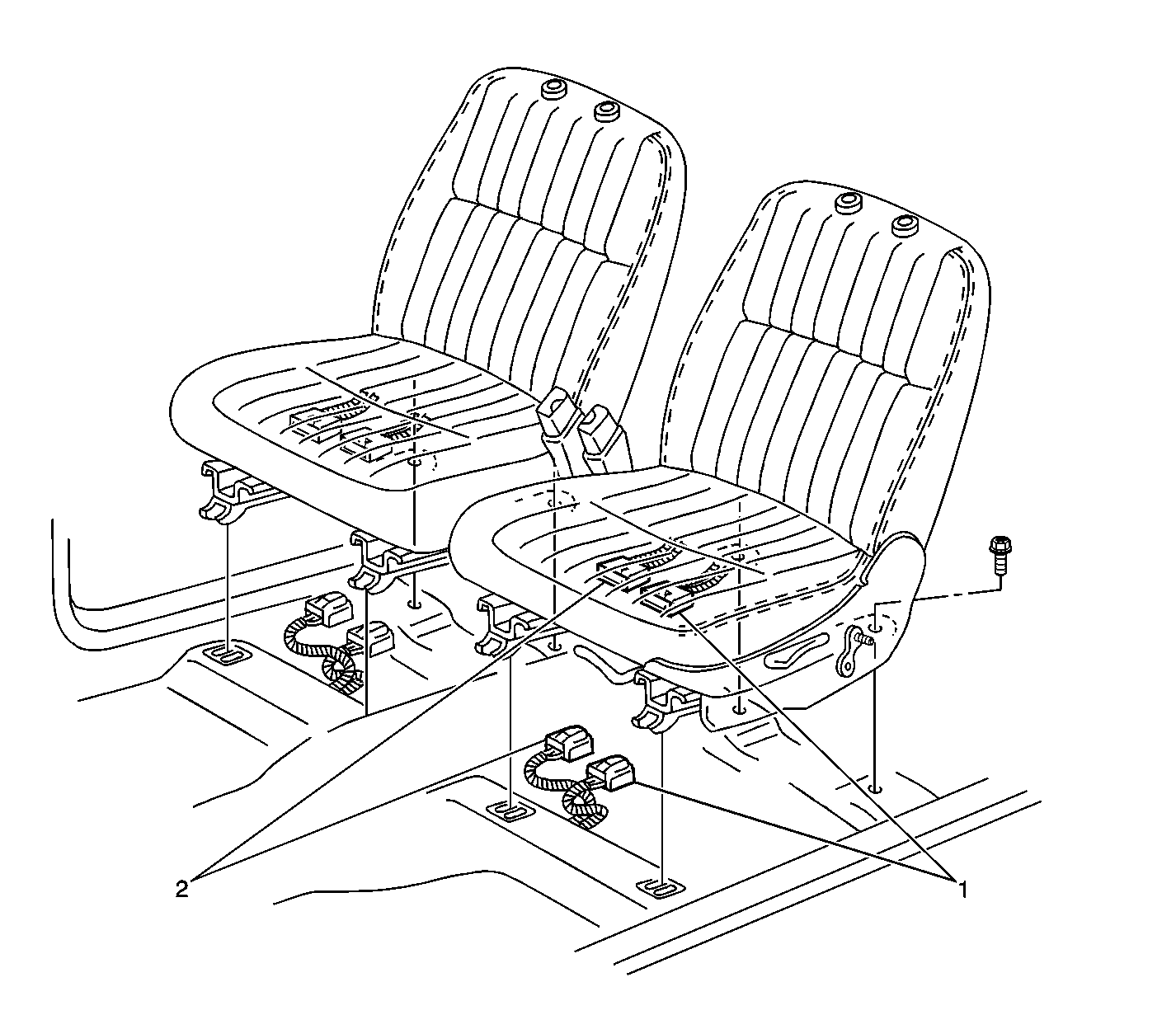 2

1