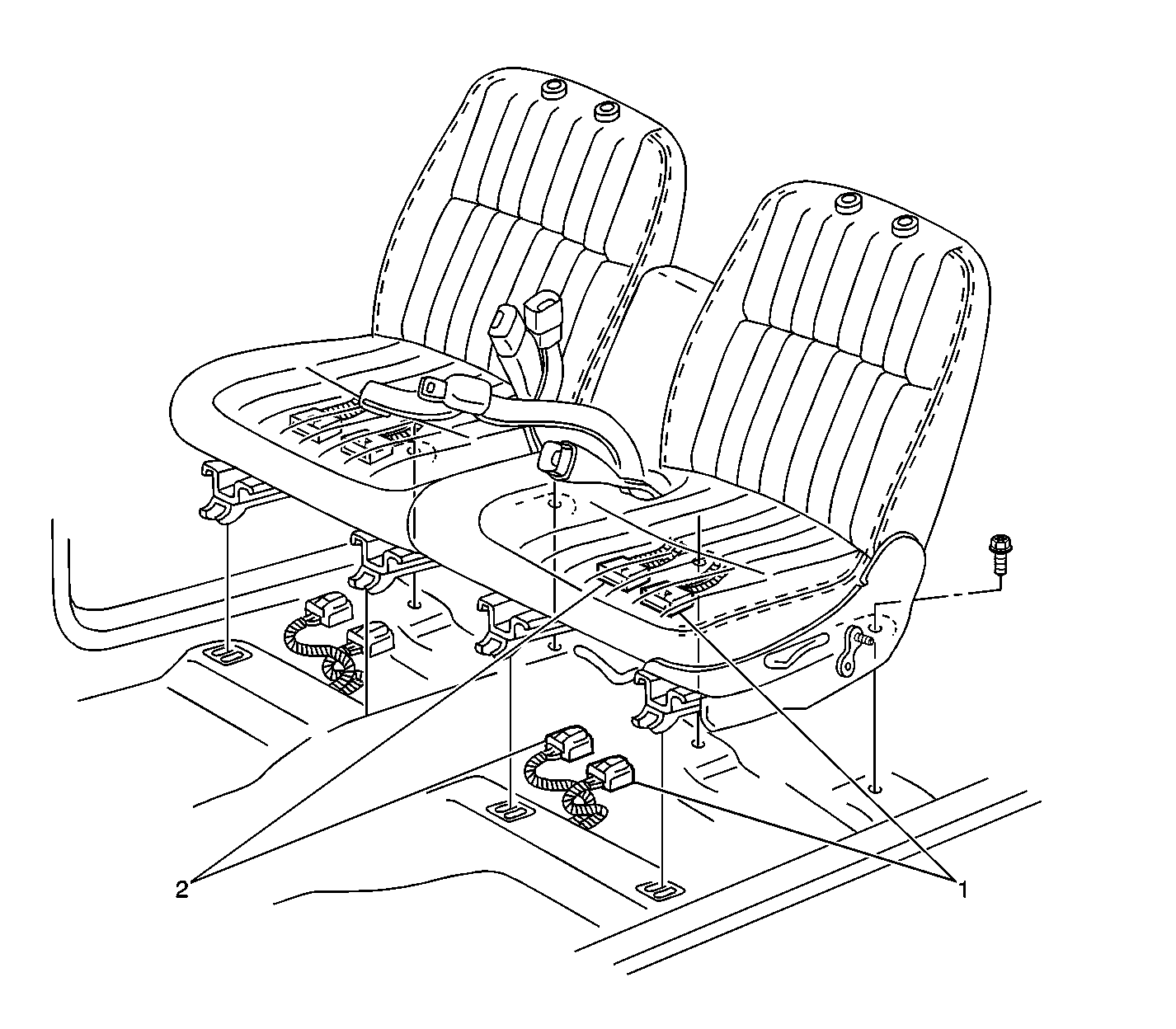 2
1