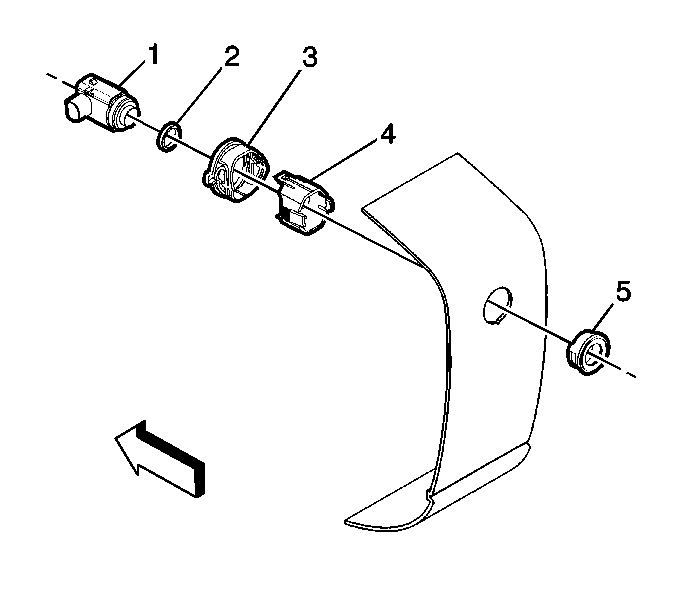 1
2
3
4
5