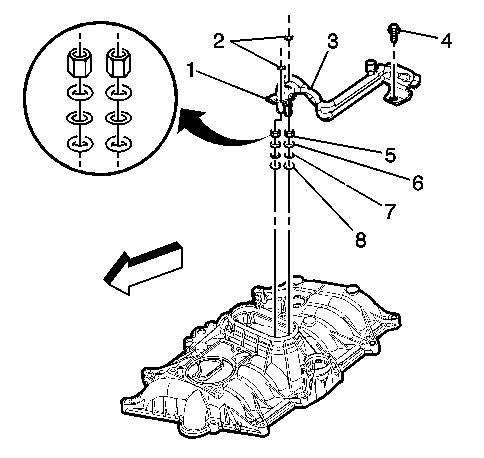 2
3
4
1
5
6
7
8