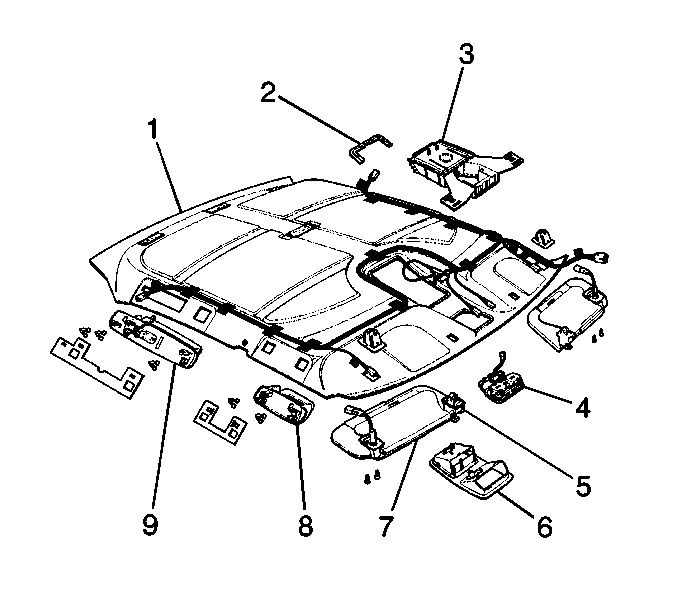 3
2
1
4
5
6
7
8
9