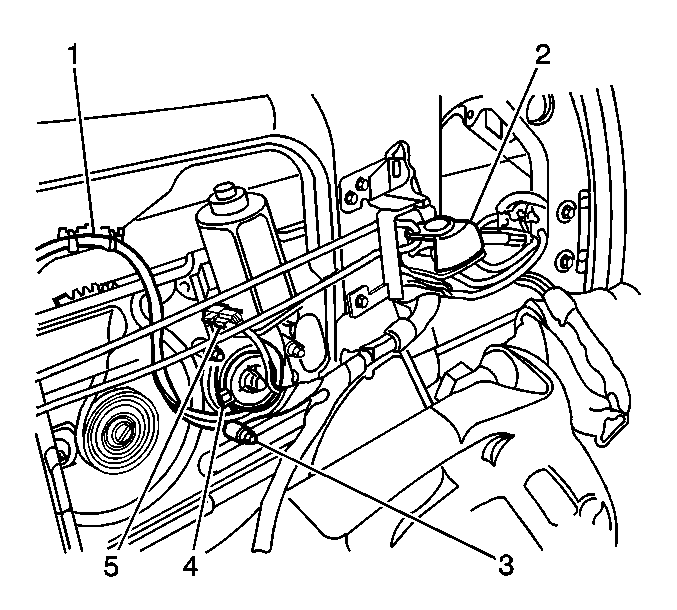 1
2
5
4
3