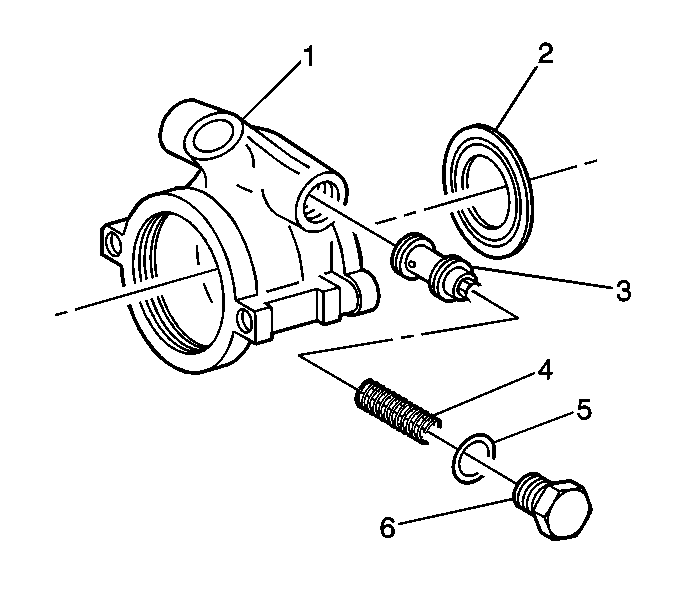 1
2
3
4
5
6