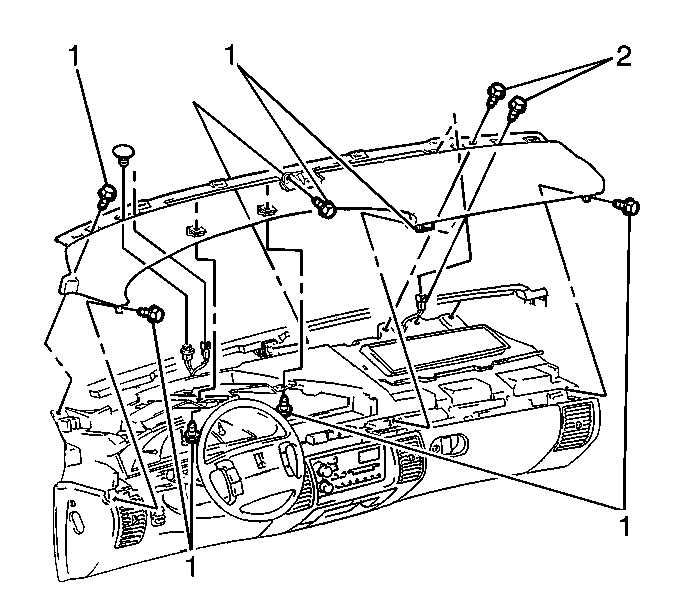 1
1
2
1
1