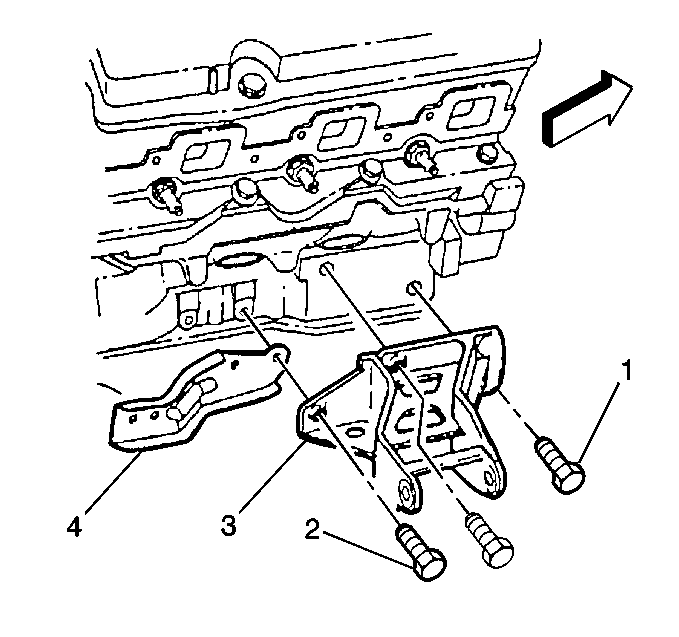 1

4

3

2