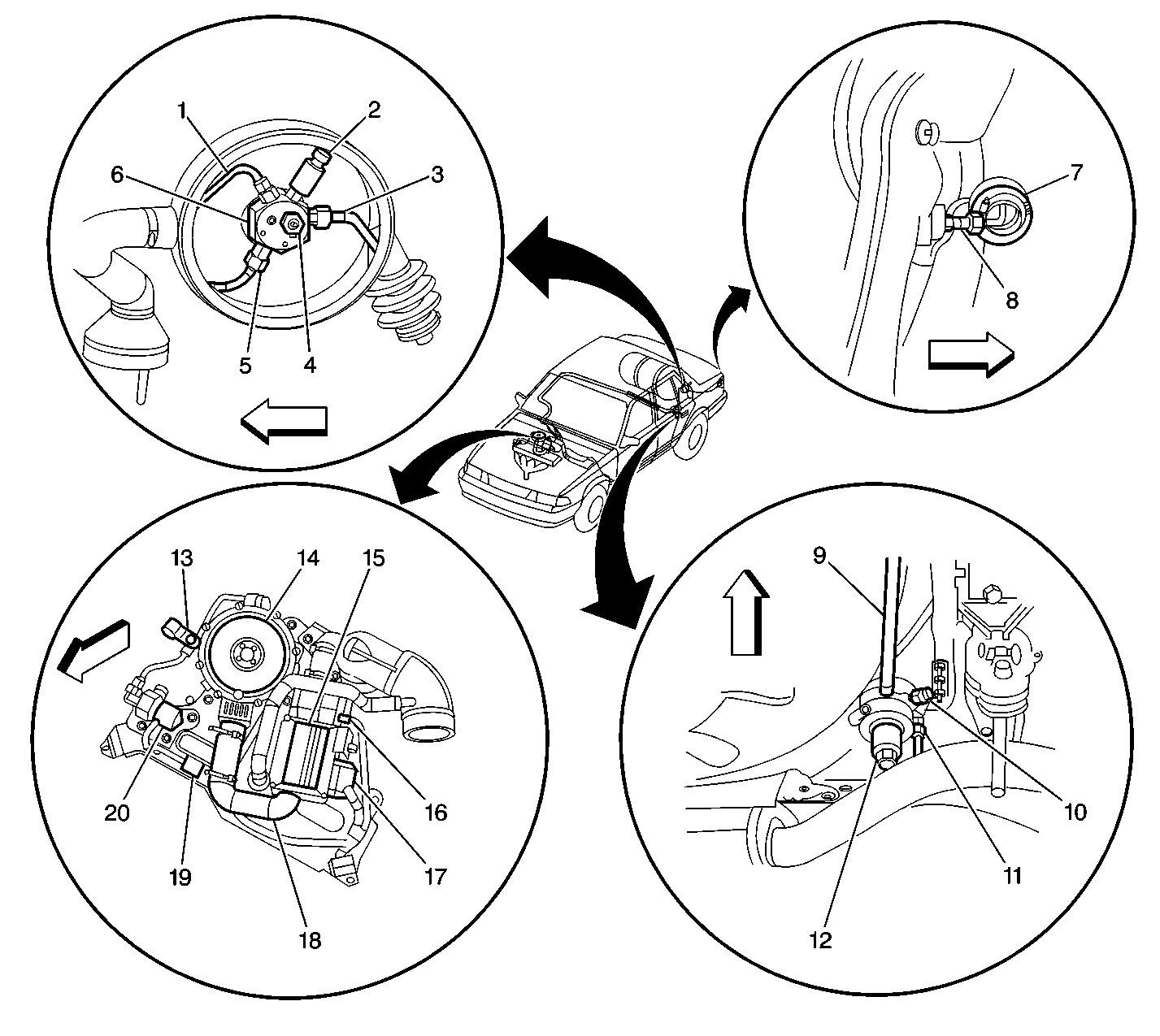 1
2
6
3
5
4
7
8
13
14
15
20
16
19
17
18
9
10
11
12