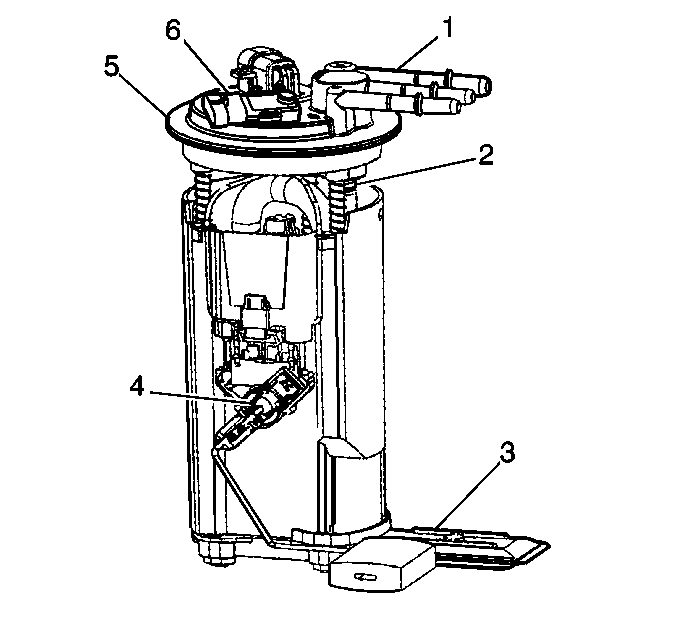 6
1
5
2
4
3