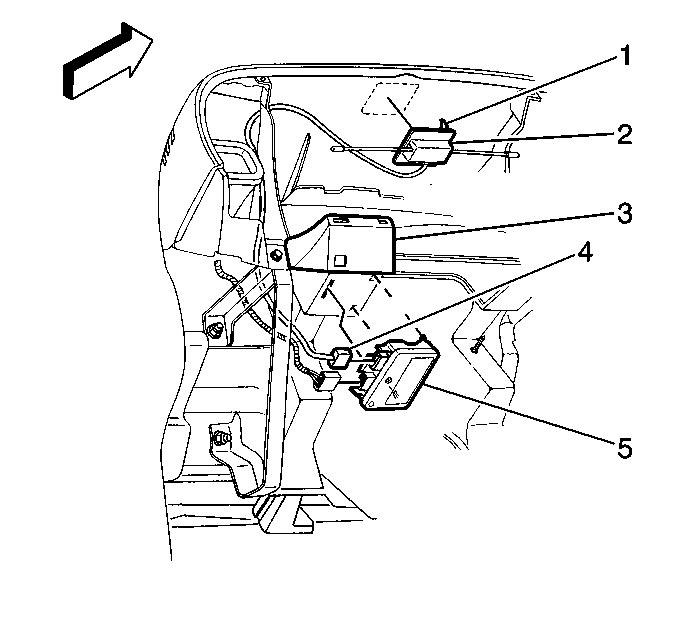 1
2
3
4
5