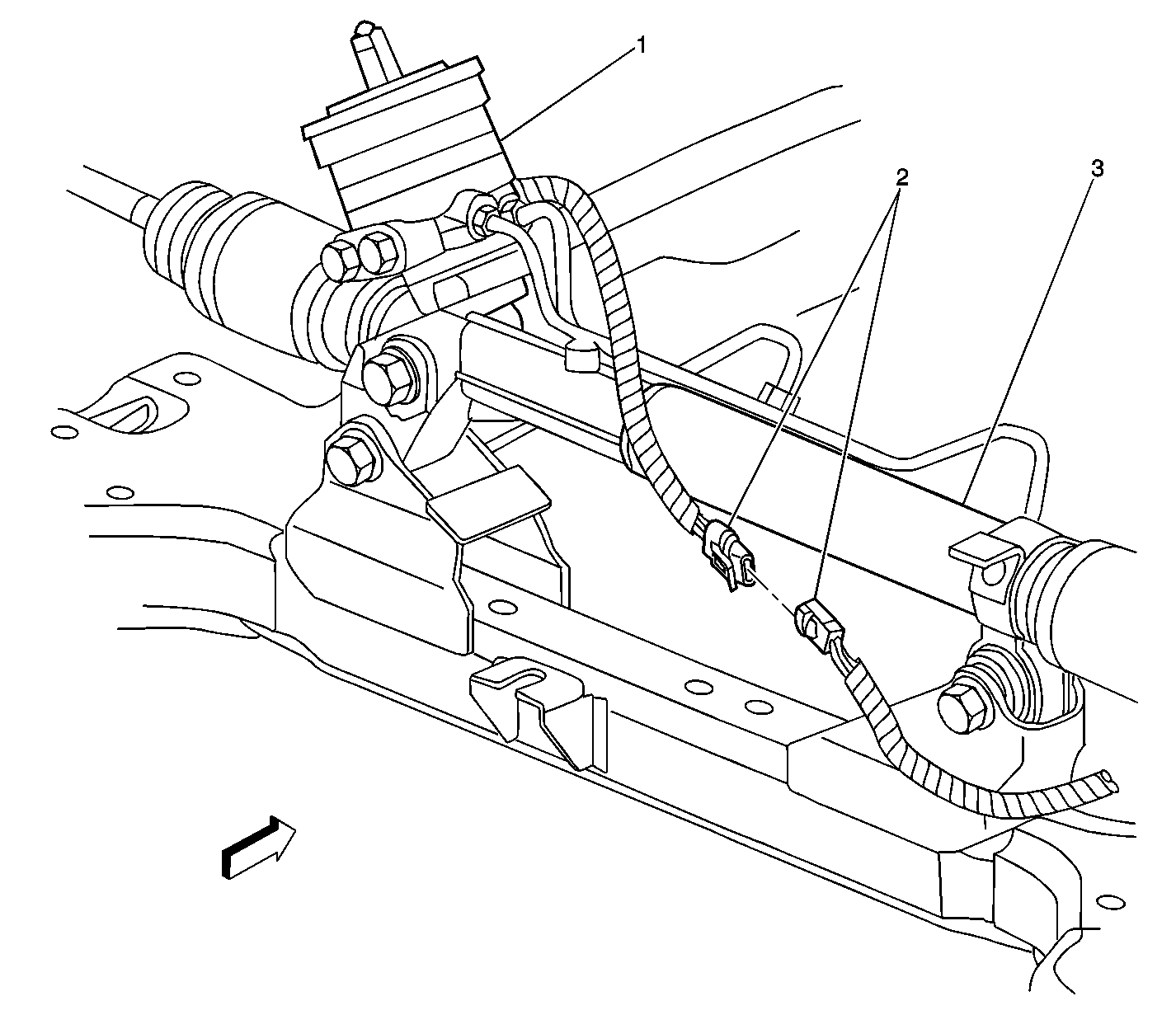 1
2
3