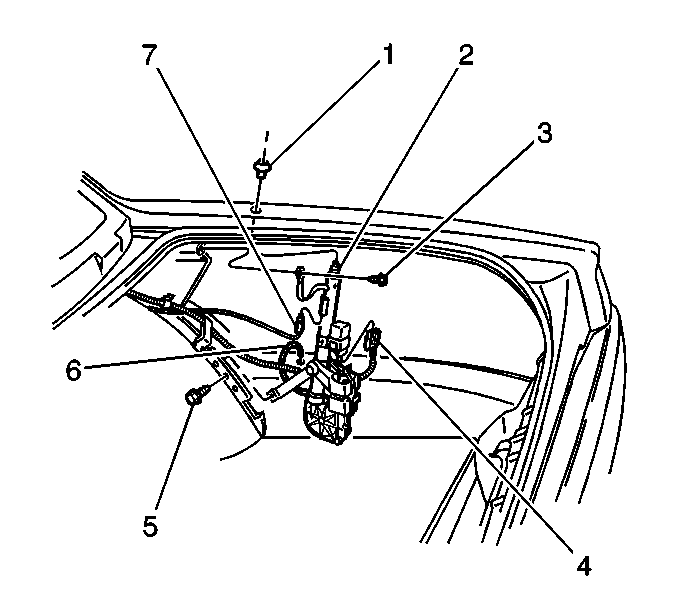 7
1
2
3
6
5
4