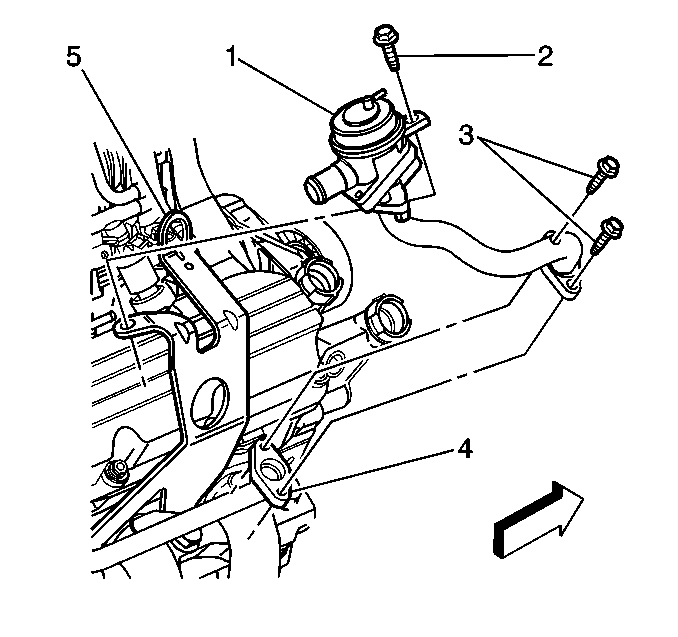 5
1
2
3
4