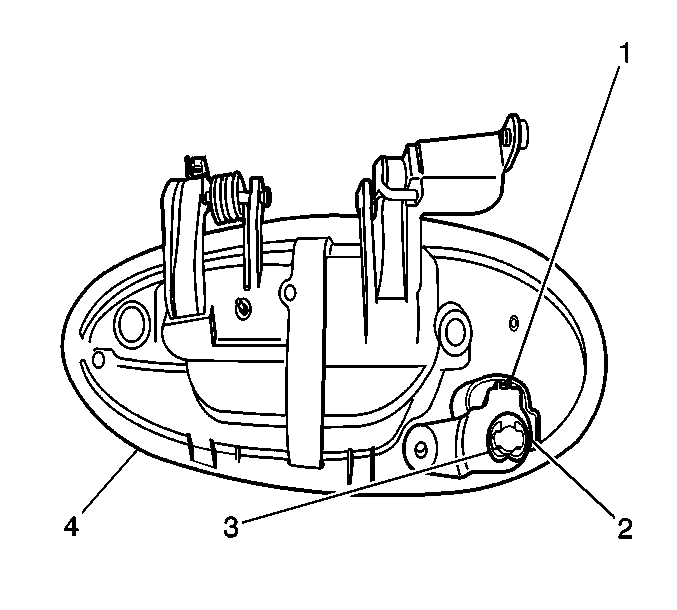 1
4
3
2