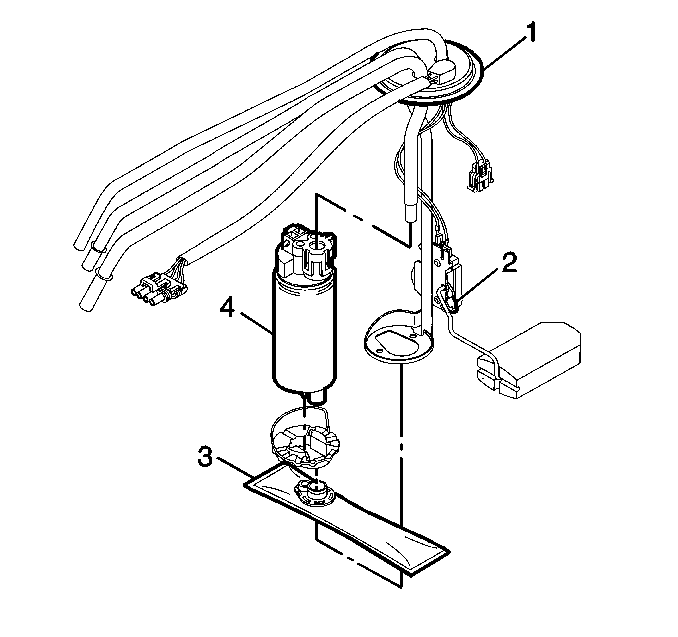 1
2
4
3