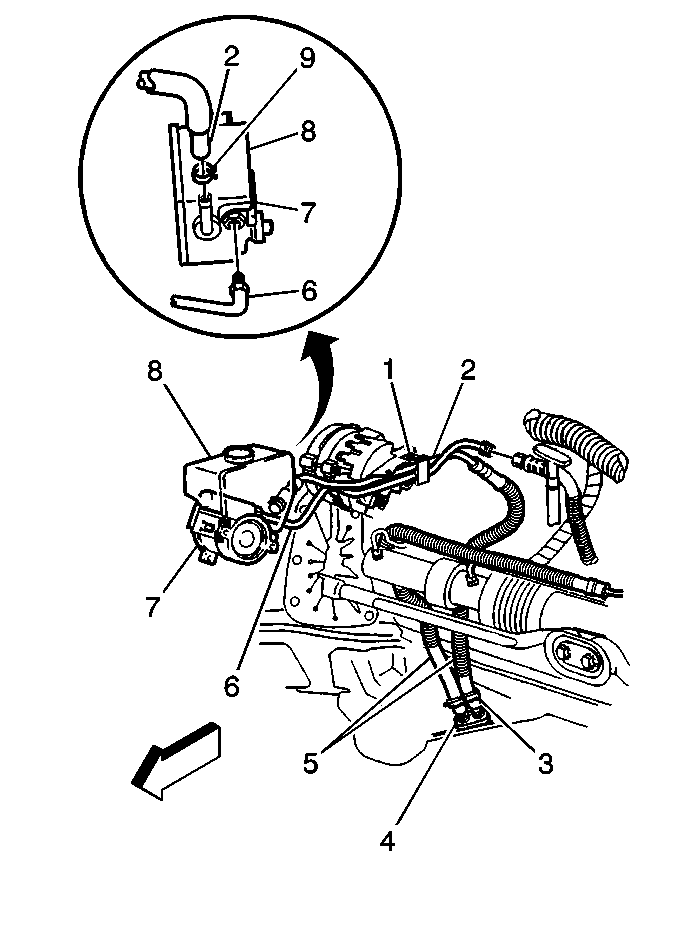 2
9
8
7
6
8
1
2
7
6
5
3
4