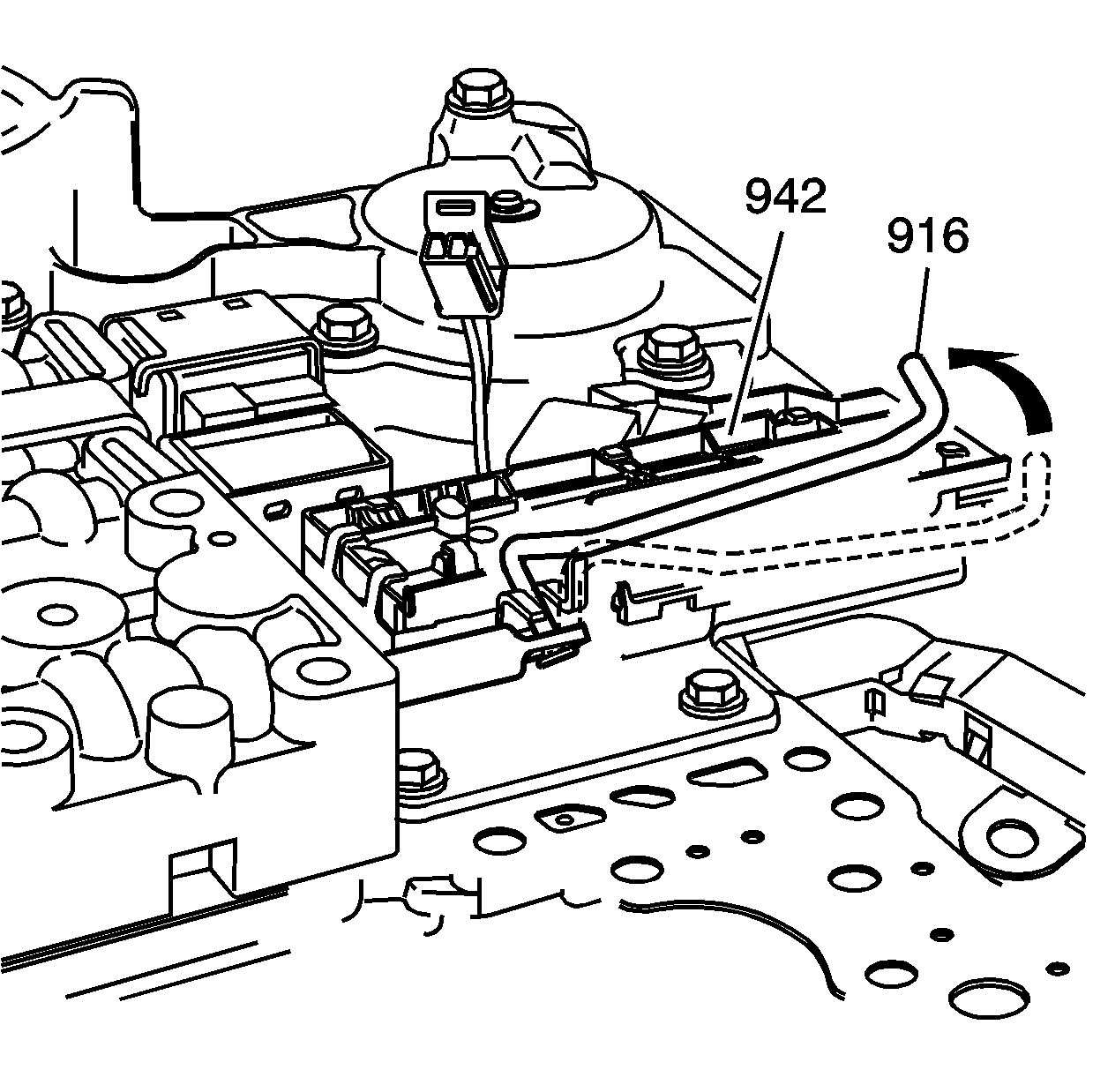 942
916