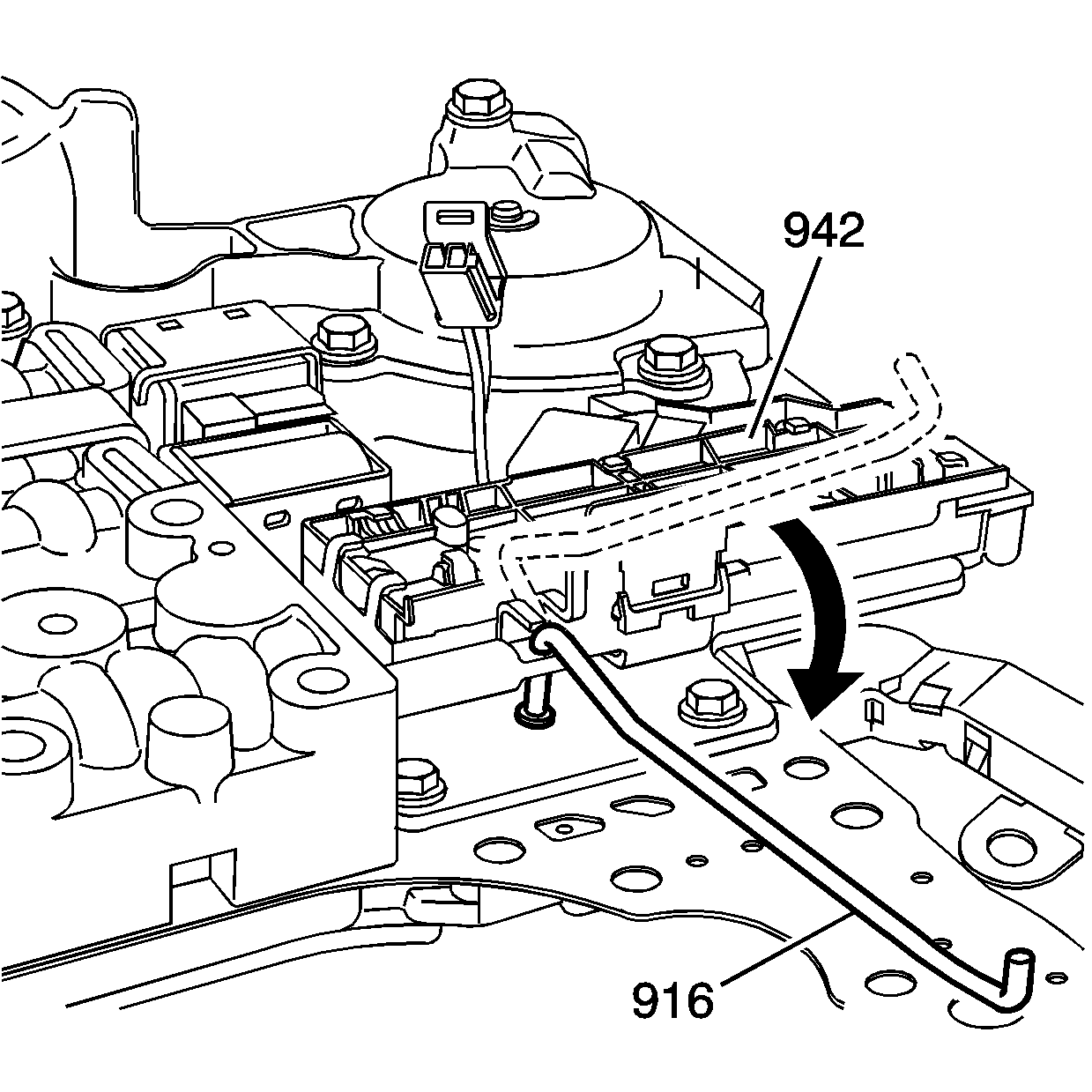 942

916