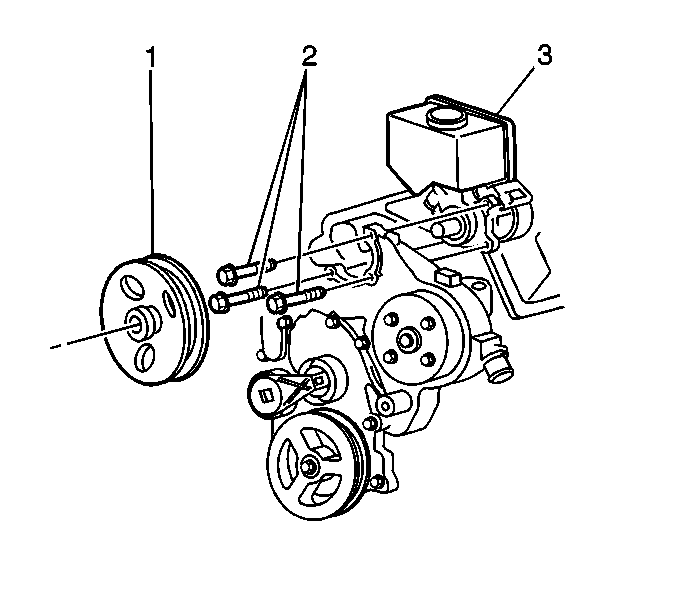 1
2
3