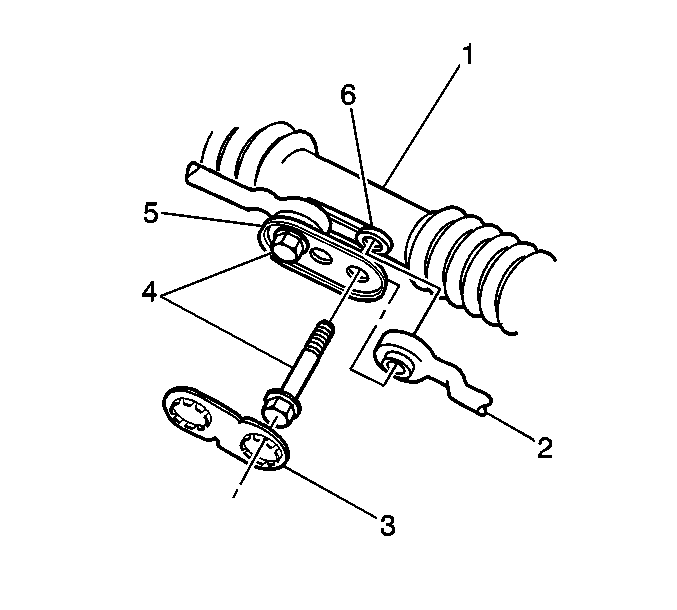 1
6
5
4
2
3