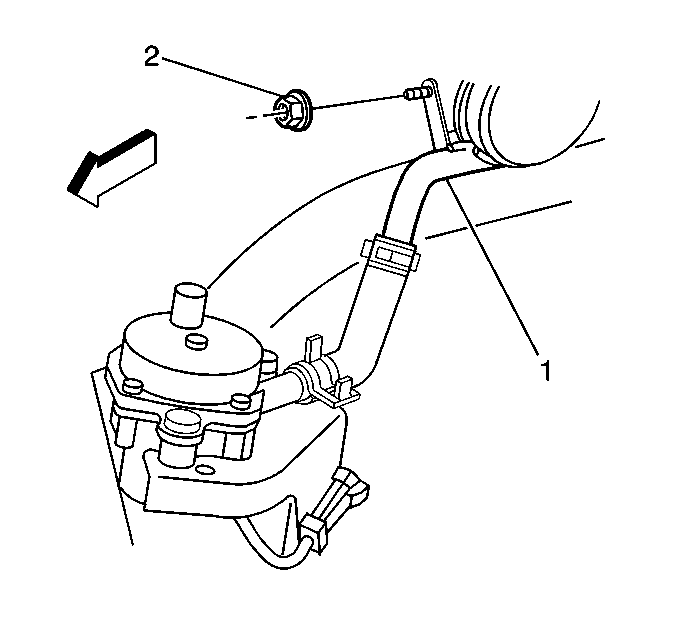 2

1