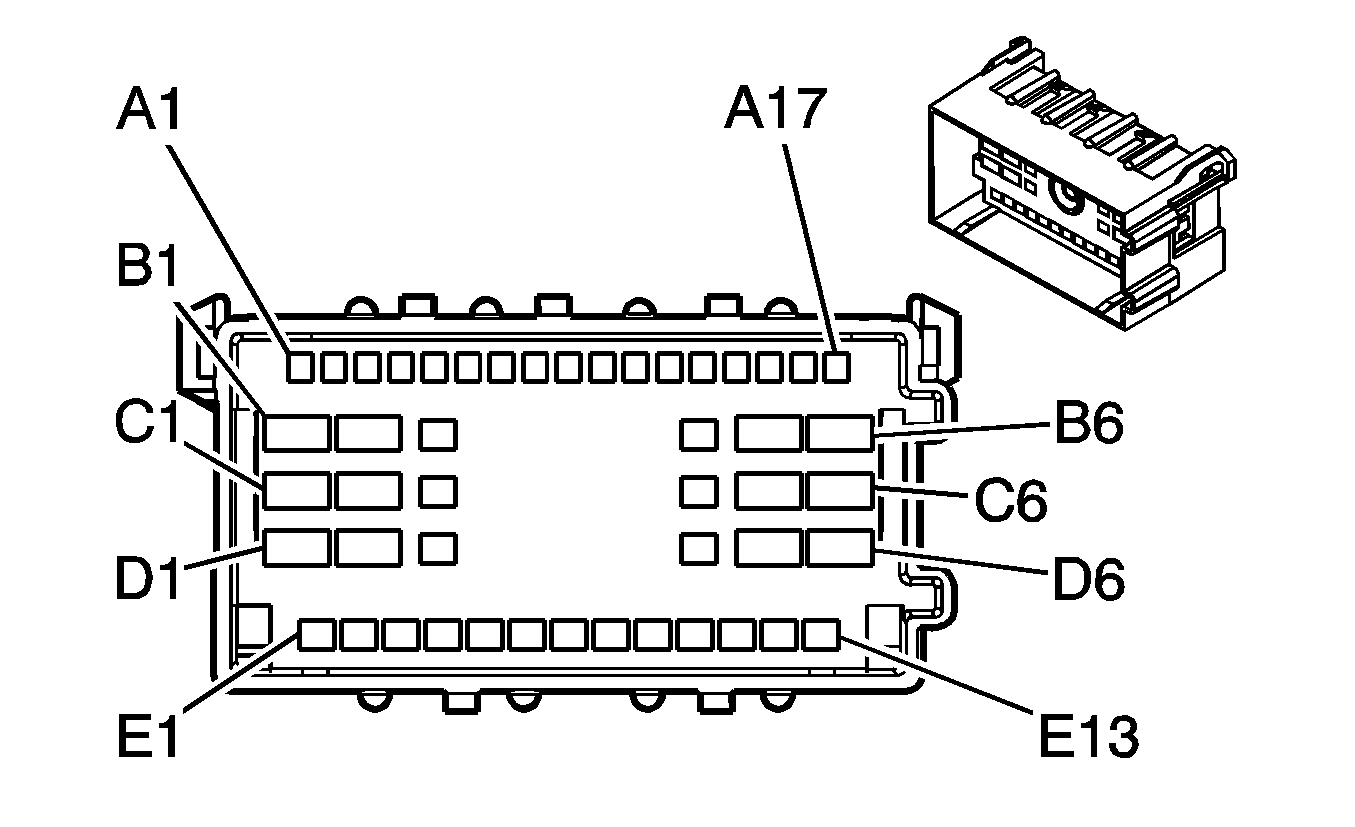 A1
A17
B1
C1
D1
B6
C6
D6
E1
E13