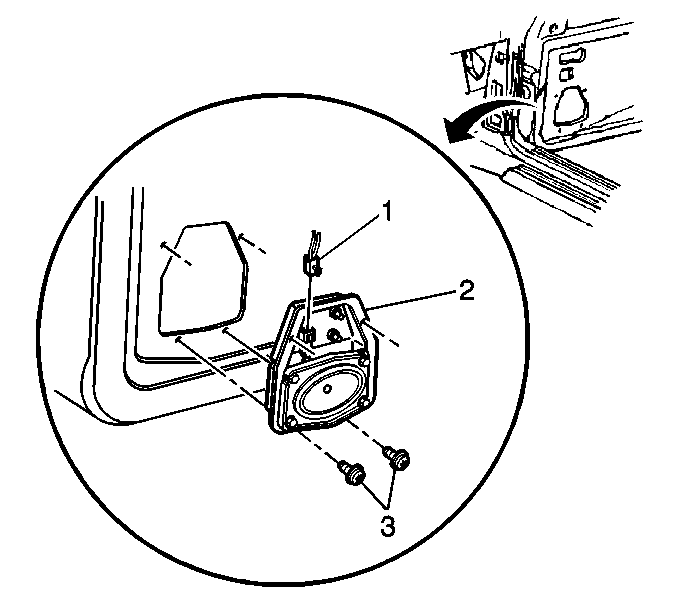 1
2
3