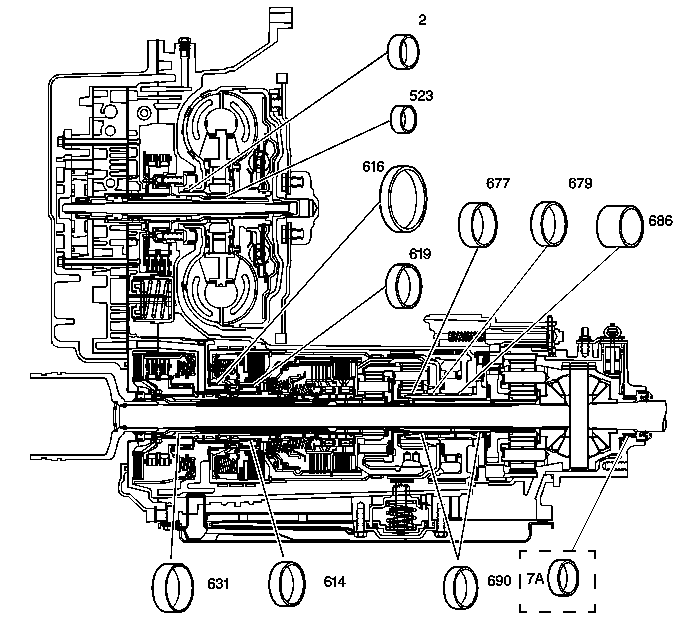 2
523
616
677
679
686
619
631
614
690
7A