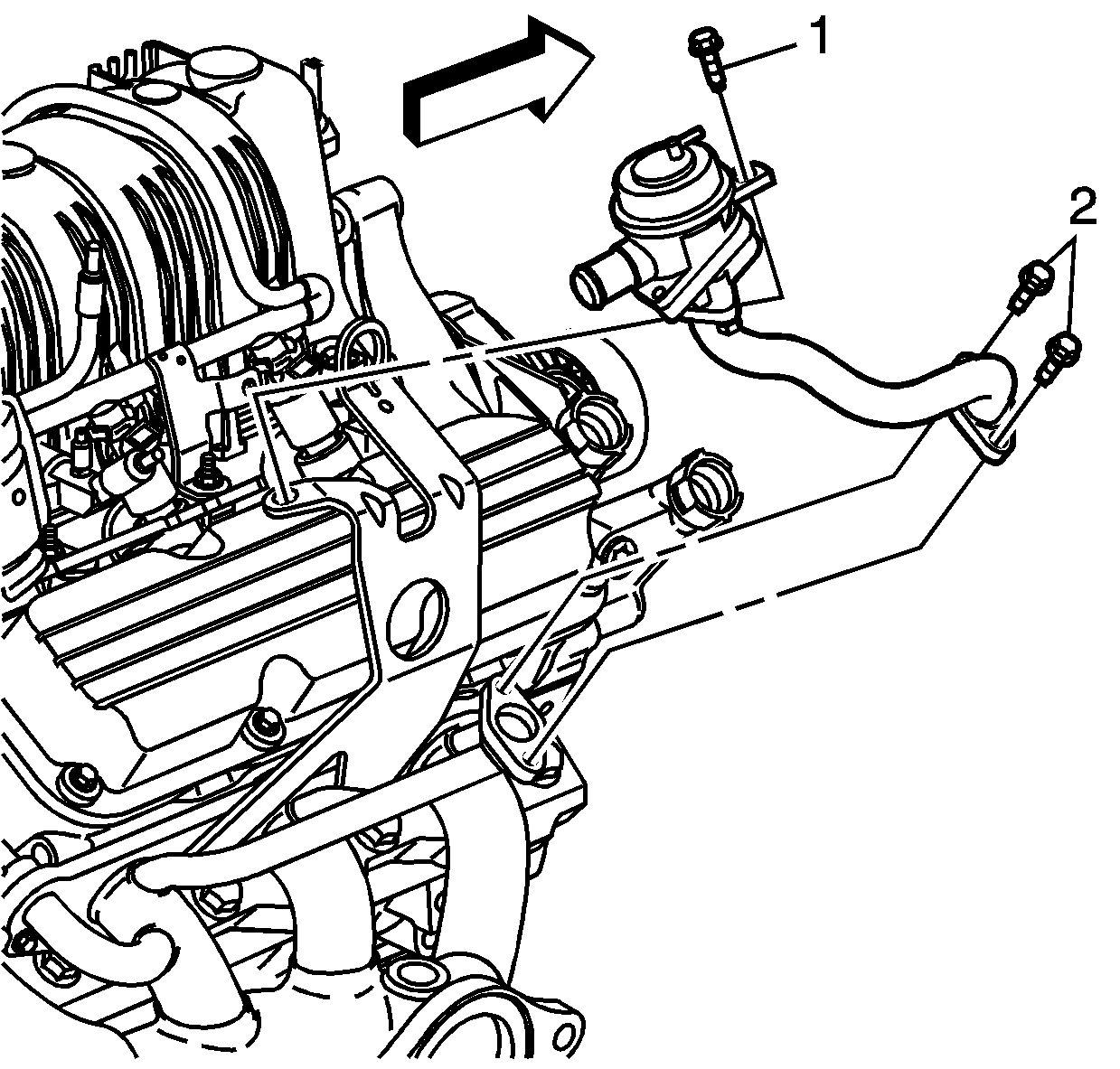 1

2