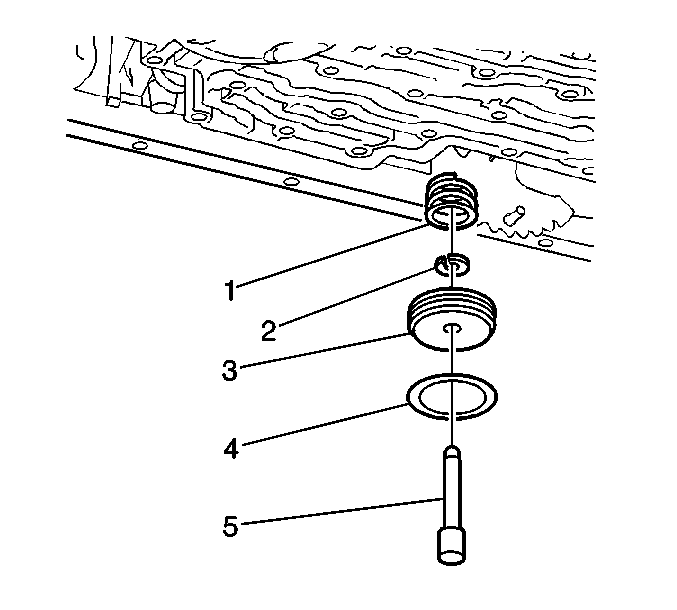 1
2
3
4
5